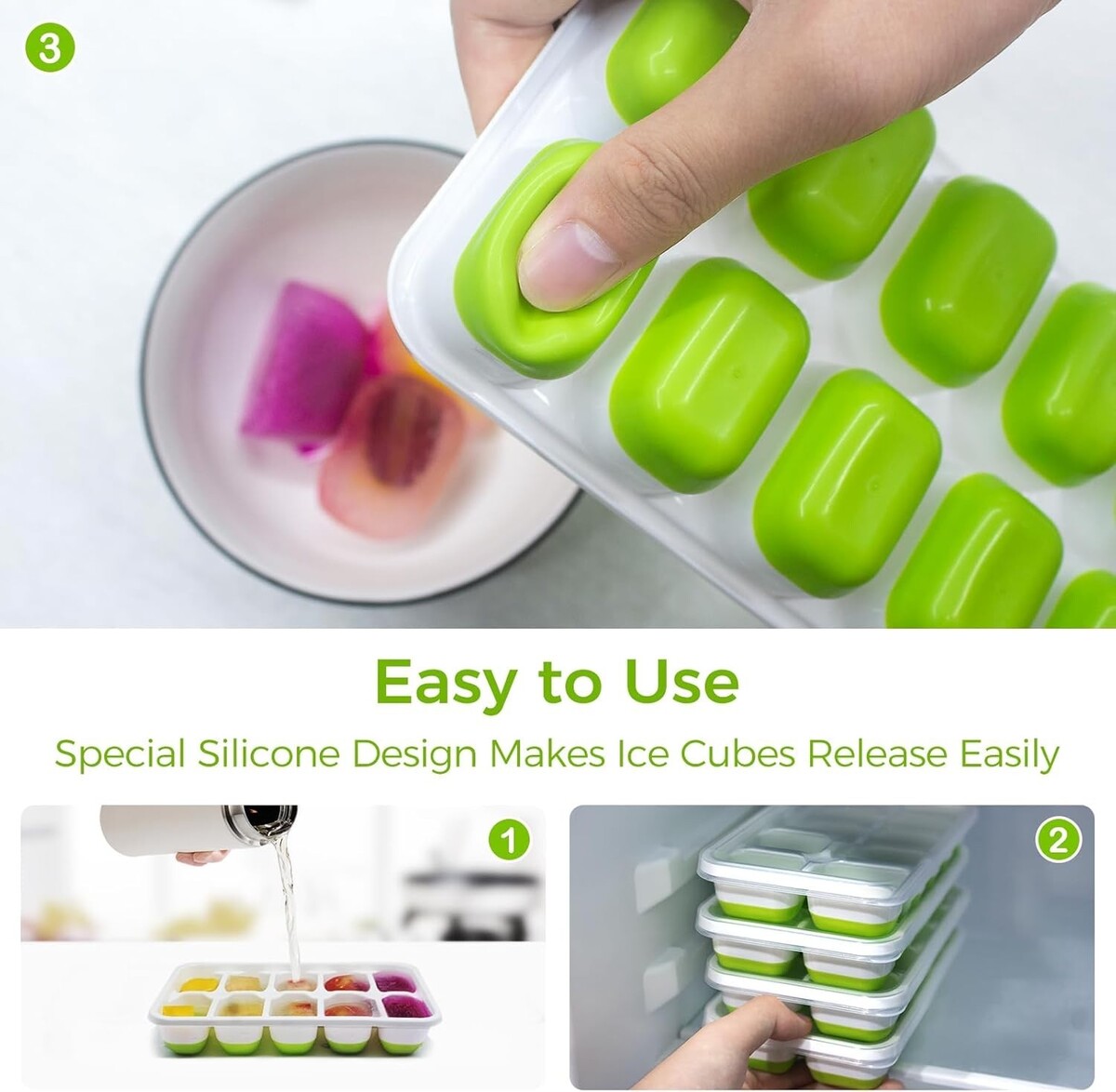 3

Easy to Use

Special Silicone Design Makes Ice Cubes Release Easily

1

2