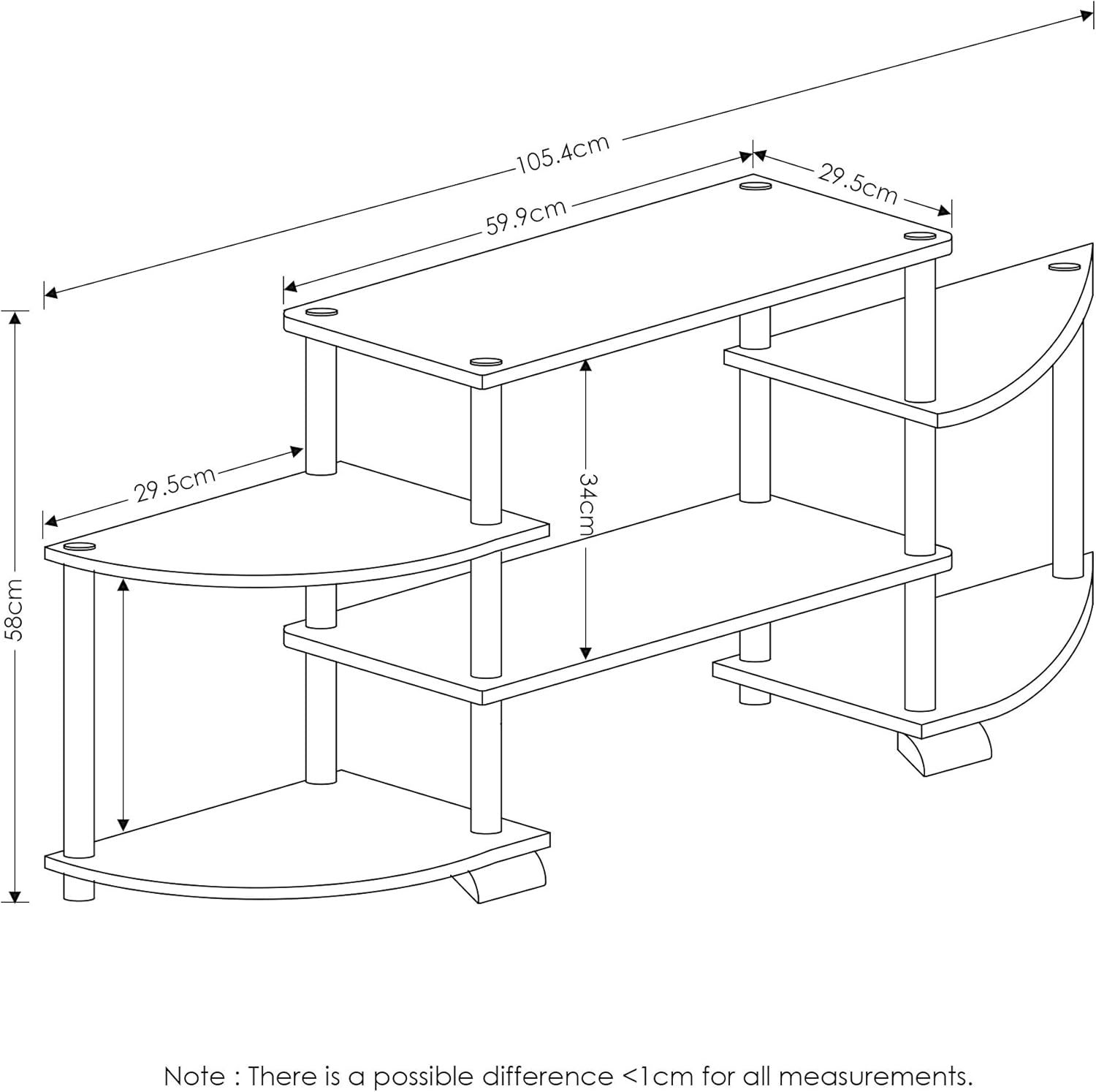 105.4cm

59.9cm

29.5cm

29.5cm

34cm

58cm

Note : There is a possible difference <1cm for all measurements.