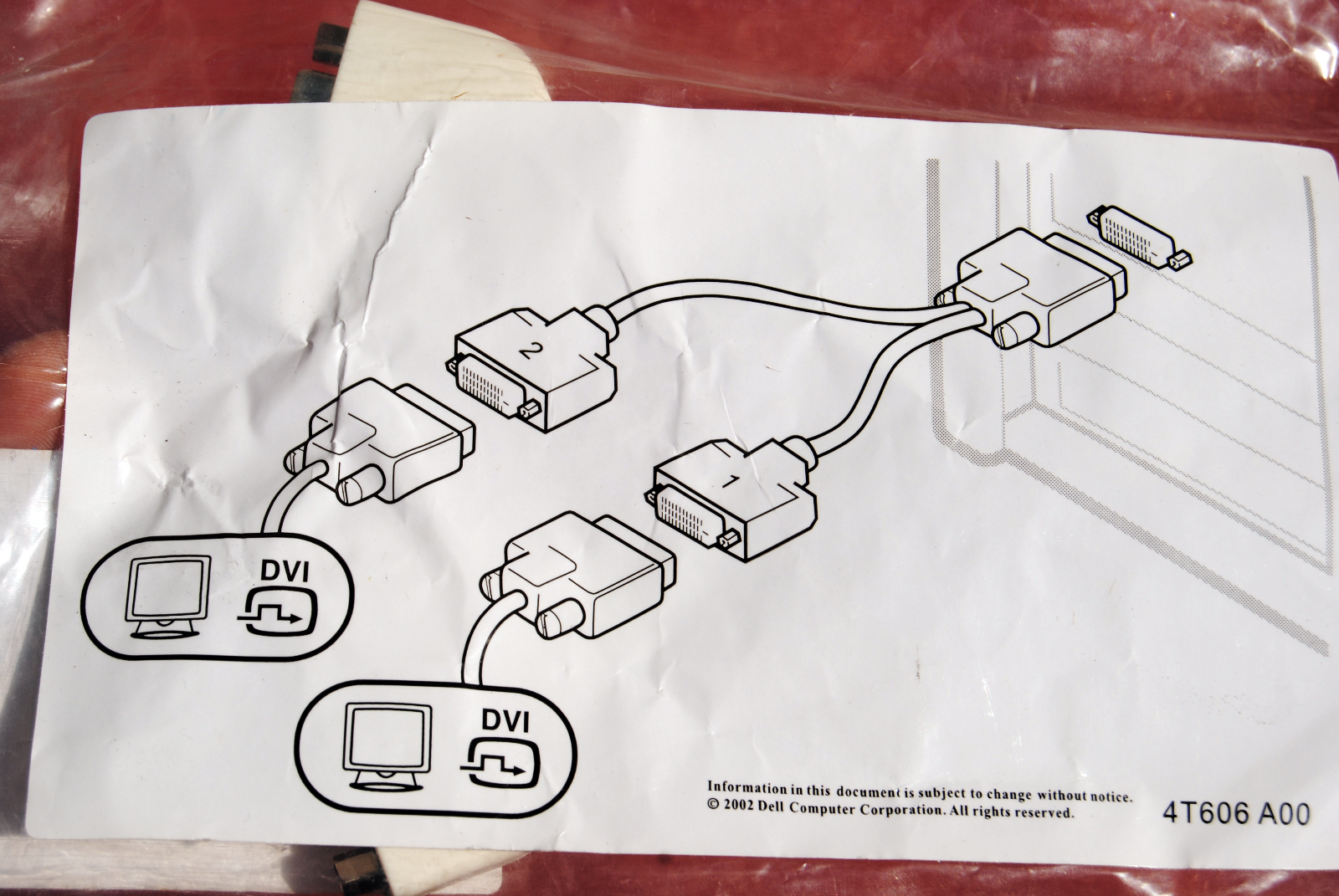 2

1

DVI

DVI

Information in this document is subject to change without notice.
© 2002 Dell Computer Corporation. All rights reserved.

4T606 A00