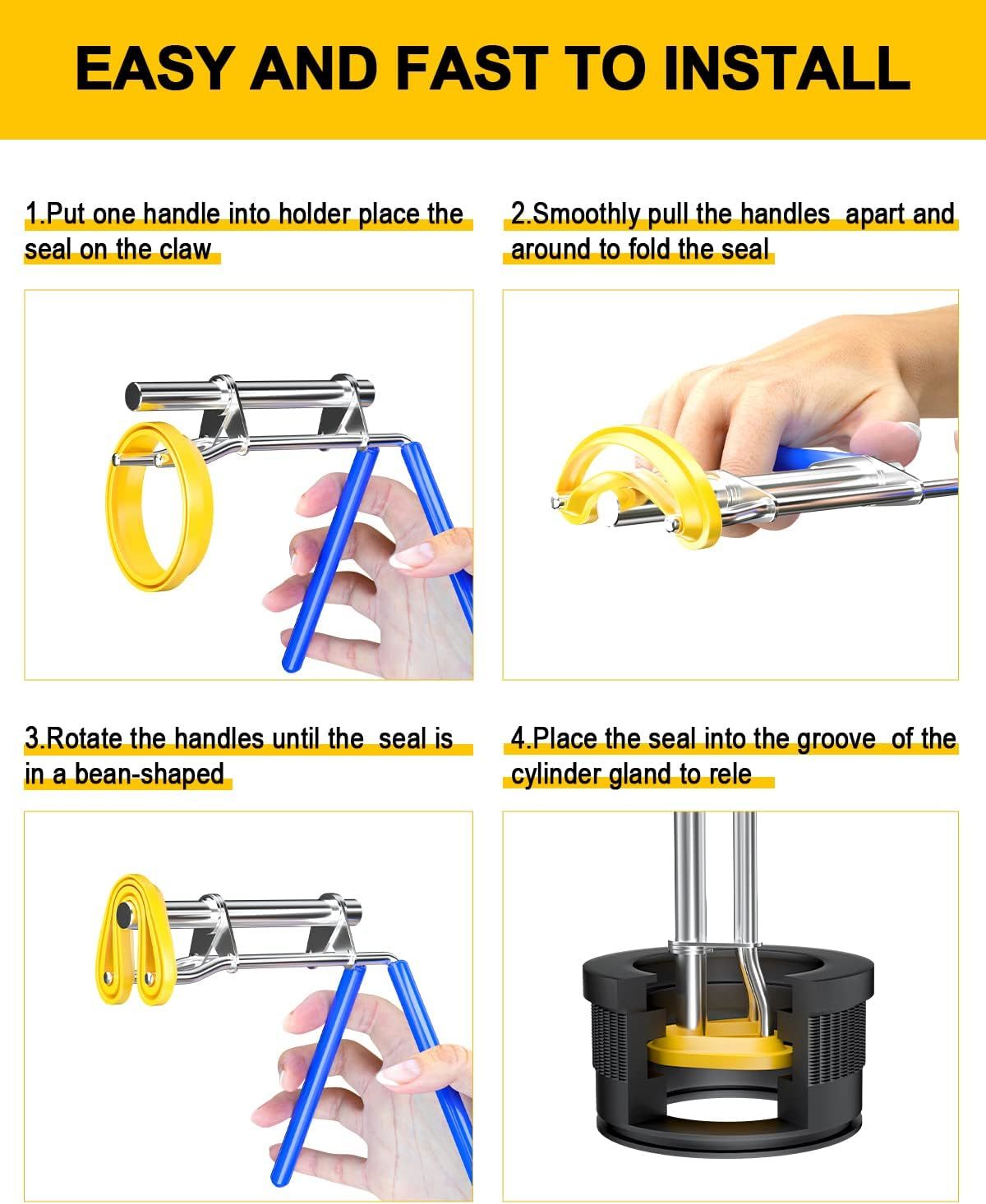 EASY AND FAST TO INSTALL

1.Put one handle into holder place the seal on the claw

2.Smoothly pull the handles apart and around to fold the seal

3.Rotate the handles until the seal is in a bean-shaped

4.Place the seal into the groove of the cylinder gland to rele