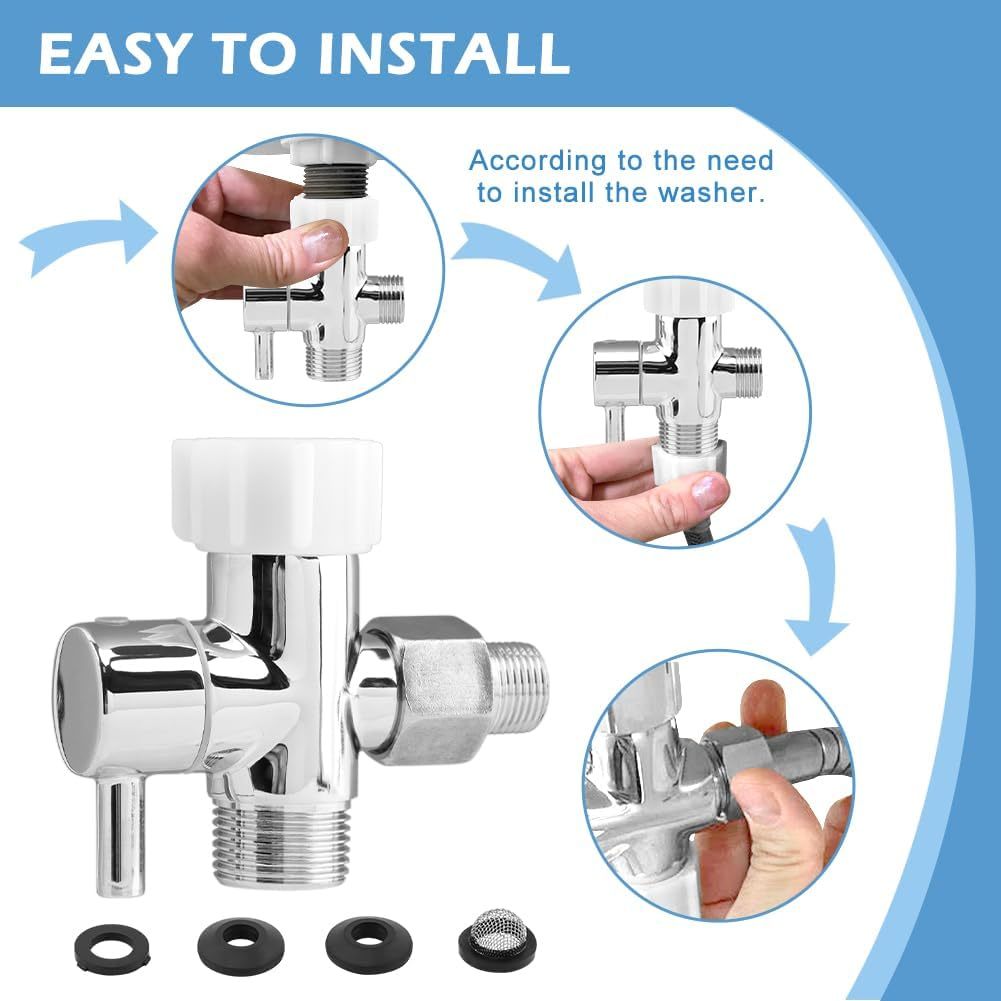 EASY TO INSTALL

According to the need to install the washer.