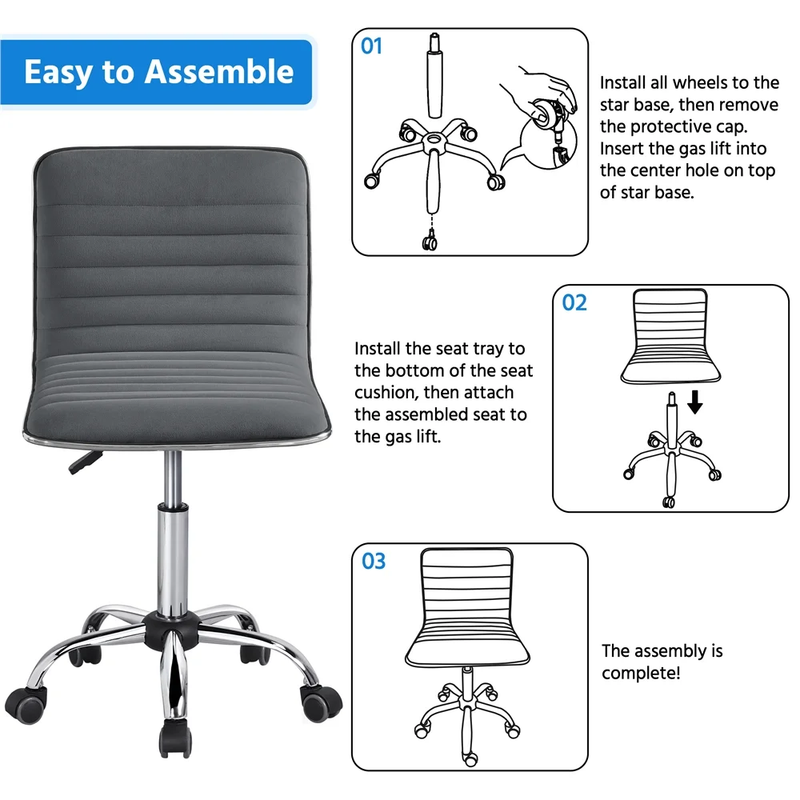 Easy to Assemble

01

Install all wheels to the star base, then remove the protective cap. Insert the gas lift into the center hole on top of star base.

02

Install the seat tray to the bottom of the seat cushion, then attach the assembled seat to the gas lift.

03

The assembly is complete!