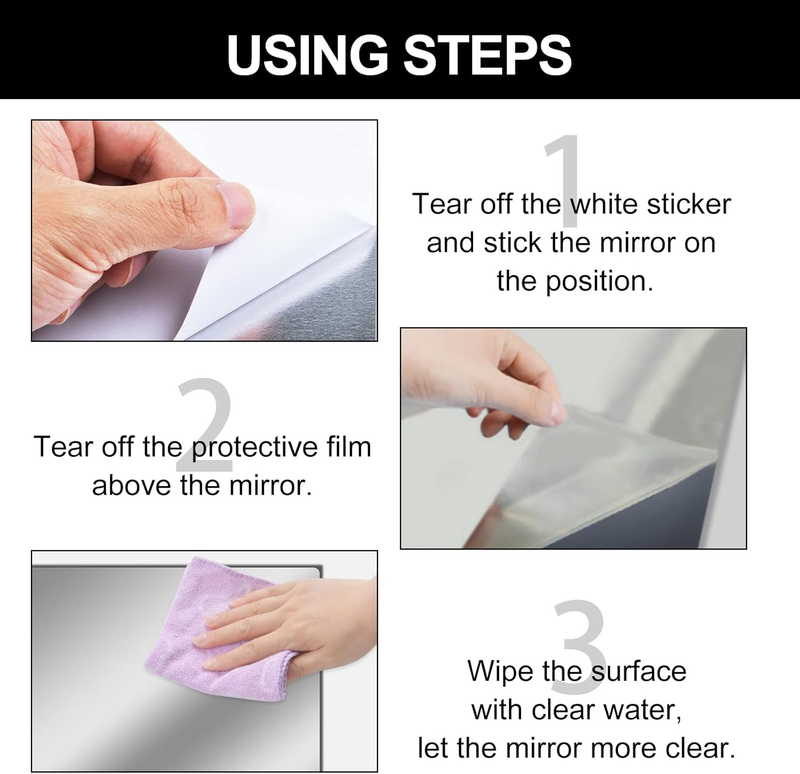 USING STEPS

1

Tear off the white sticker and stick the mirror on the position.

2

Tear off the protective film above the mirror.

3

Wipe the surface with clear water, let the mirror more clear.