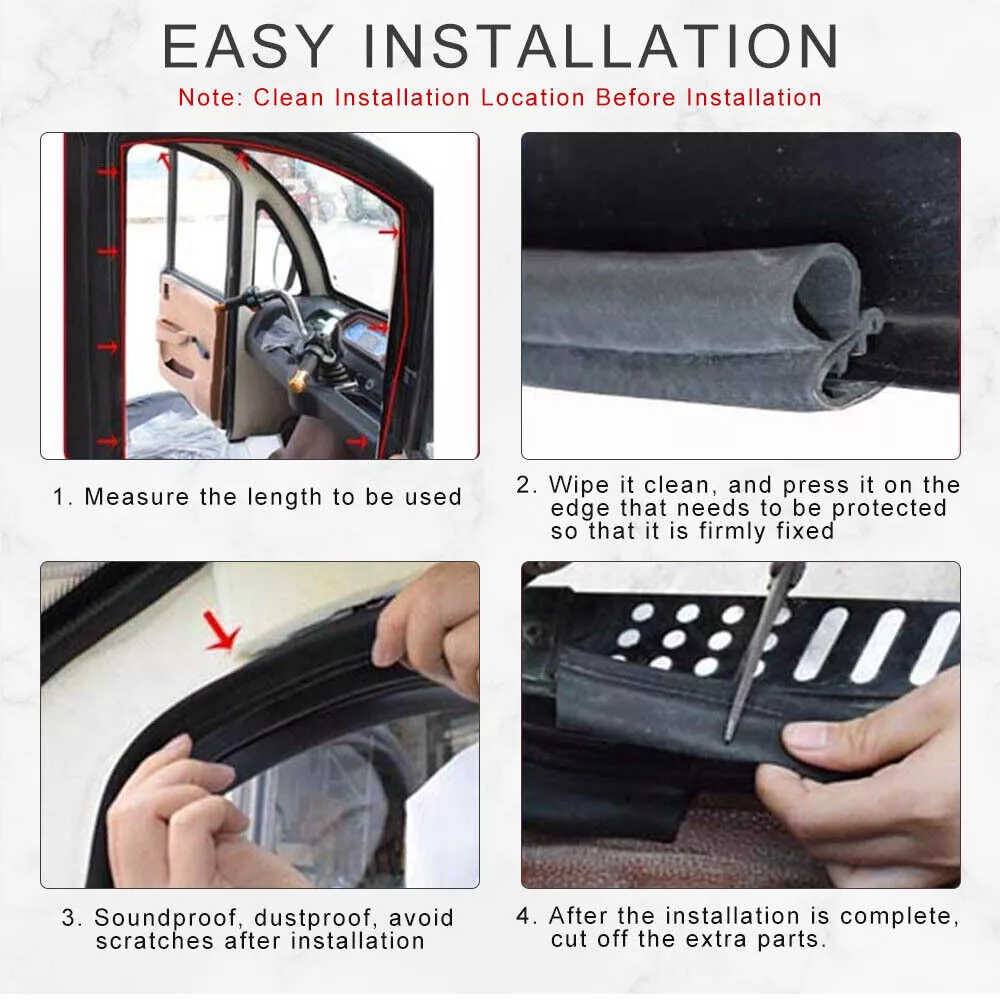 EASY INSTALLATION
Note: Clean Installation Location Before Installation

1. Measure the length to be used

2. Wipe it clean, and press it on the edge that needs to be protected so that it is firmly fixed

3. Soundproof, dustproof, avoid scratches after installation

4. After the installation is complete, cut off the extra parts.