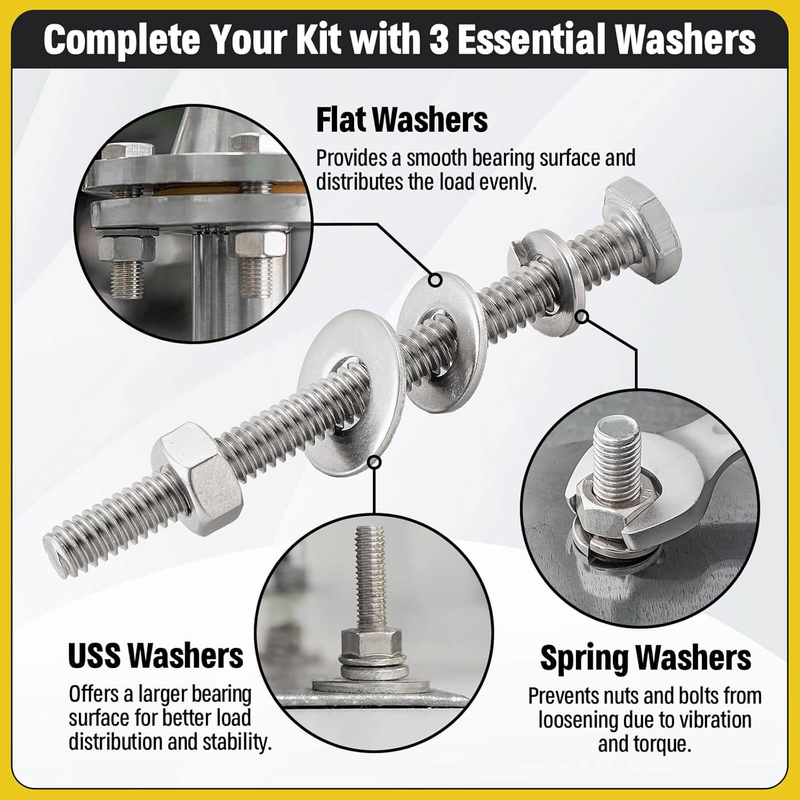 Complete Your Kit with 3 Essential Washers

Flat Washers
Provides a smooth bearing surface and distributes the load evenly.

USS Washers
Offers a larger bearing surface for better load distribution and stability.

Spring Washers
Prevents nuts and bolts from loosening due to vibration and torque.