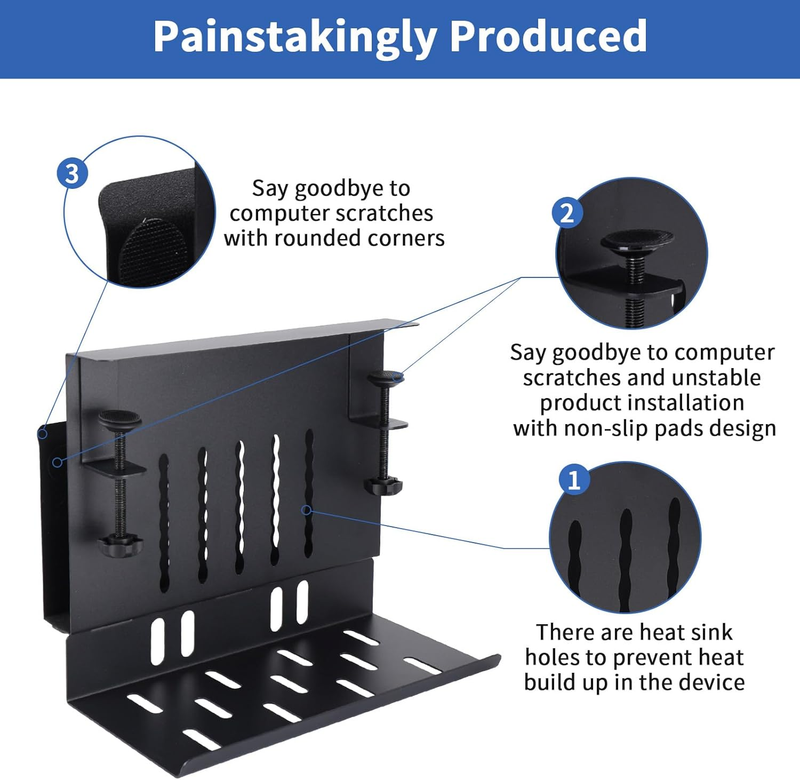 Painstakingly Produced

3

Say goodbye to computer scratches with rounded corners

2

Say goodbye to computer scratches and unstable product installation with non-slip pads design

1

There are heat sink holes to prevent heat build up in the device