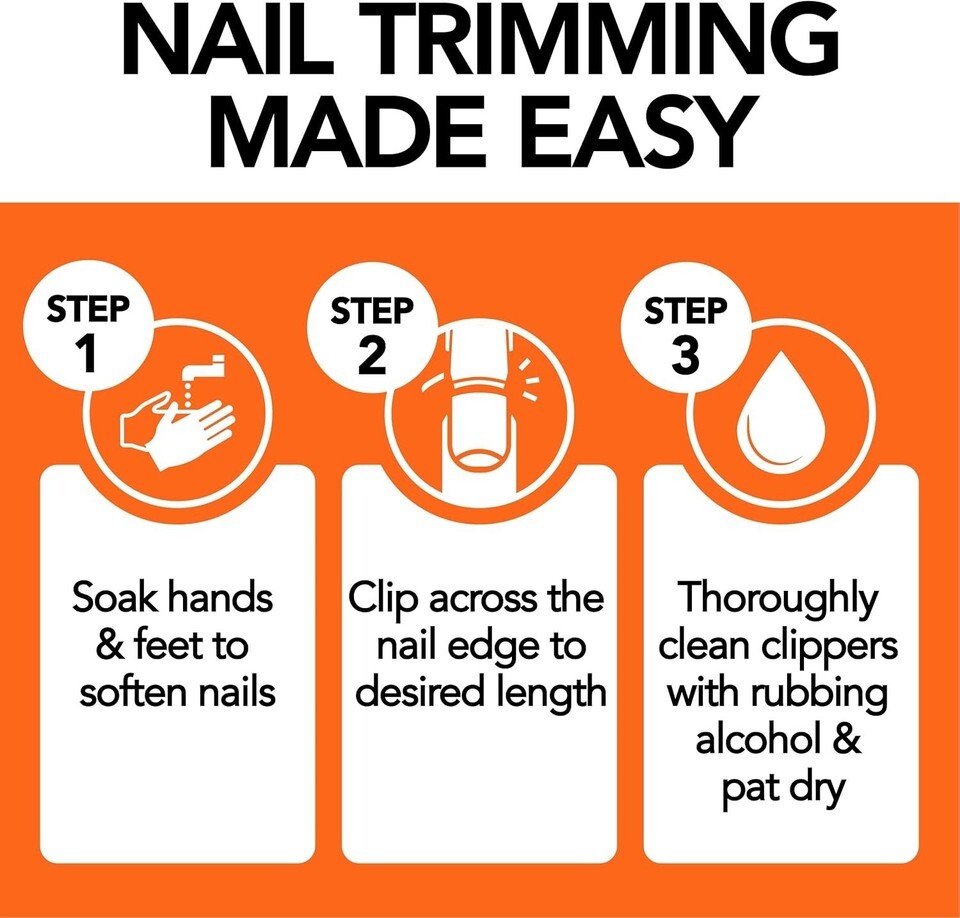 NAIL TRIMMING MADE EASY

STEP 1

Soak hands & feet to soften nails

STEP 2

Clip across the nail edge to desired length

STEP 3

Thoroughly clean clippers with rubbing alcohol & pat dry