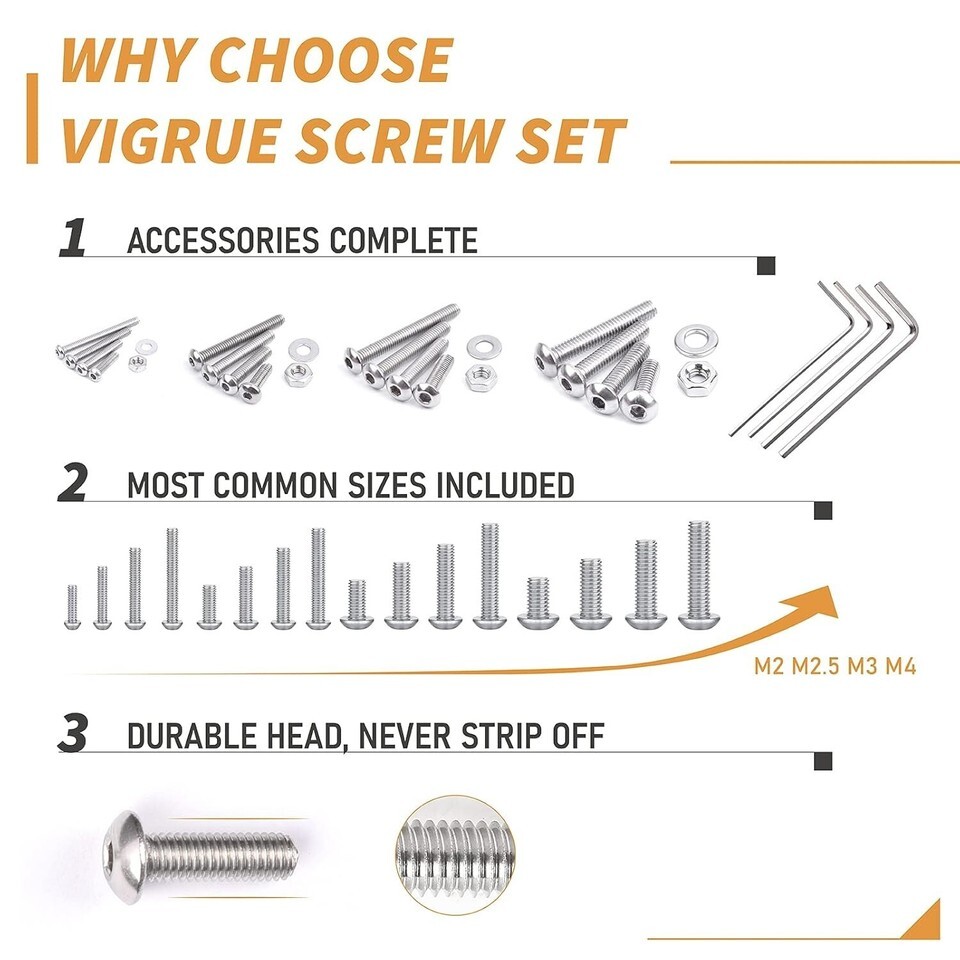 WHY CHOOSE
VIGRUE SCREW SET

1 ACCESSORIES COMPLETE

2 MOST COMMON SIZES INCLUDED

M2 M2.5 M3 M4

3 DURABLE HEAD, NEVER STRIP OFF