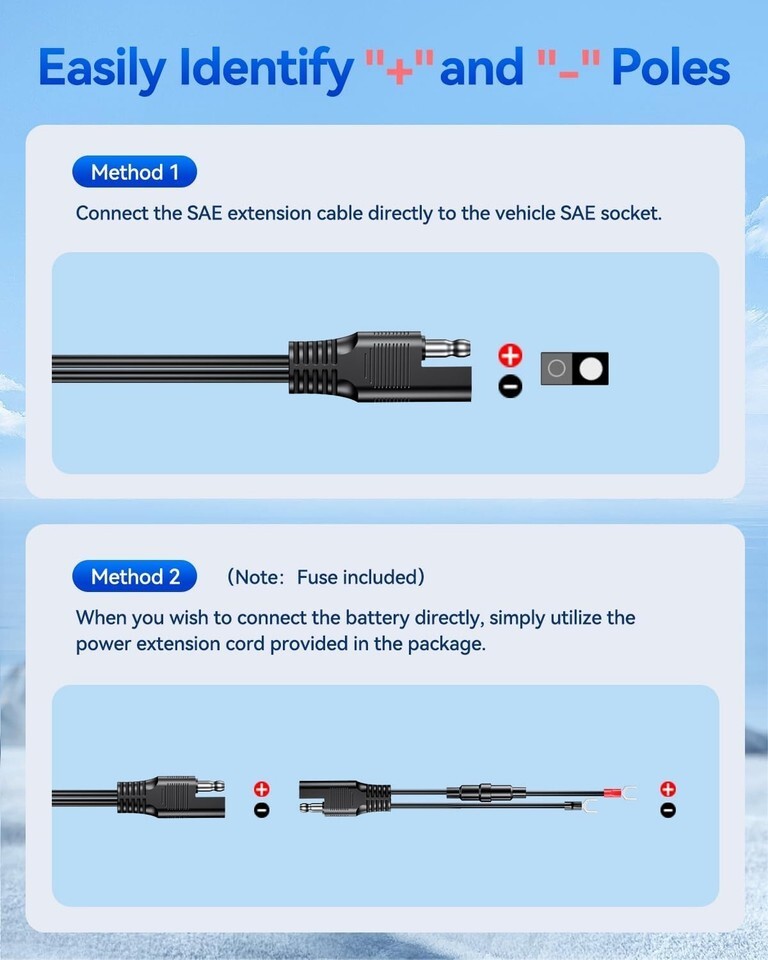 Easily Identify "+" and "-" Poles

Method 1

Connect the SAE extension cable directly to the vehicle SAE socket.

+
-

Method 2 (Note: Fuse included)

When you wish to connect the battery directly, simply utilize the power extension cord provided in the package.

+
-
+
-