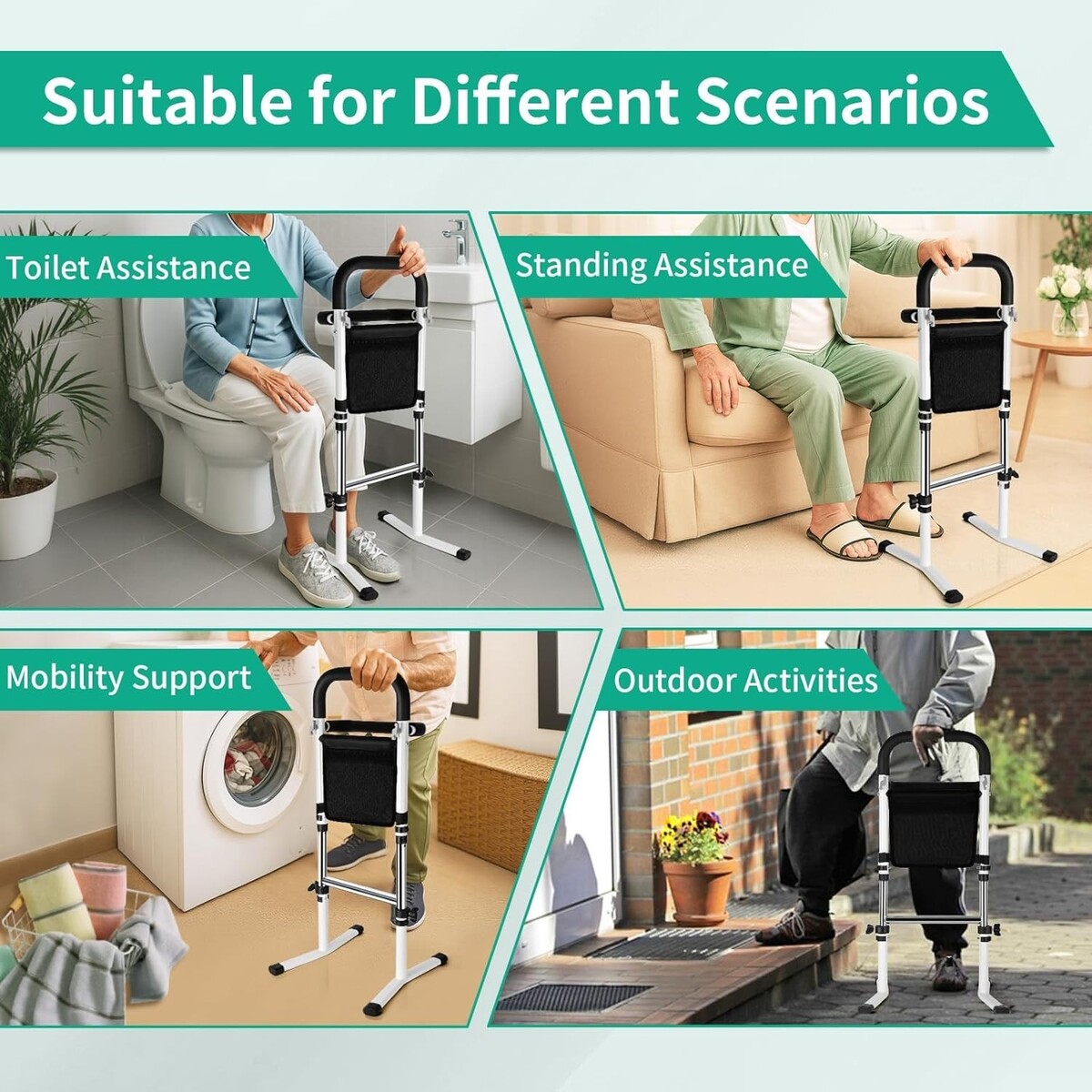 Suitable for Different Scenarios

Toilet Assistance

Standing Assistance

Mobility Support

Outdoor Activities