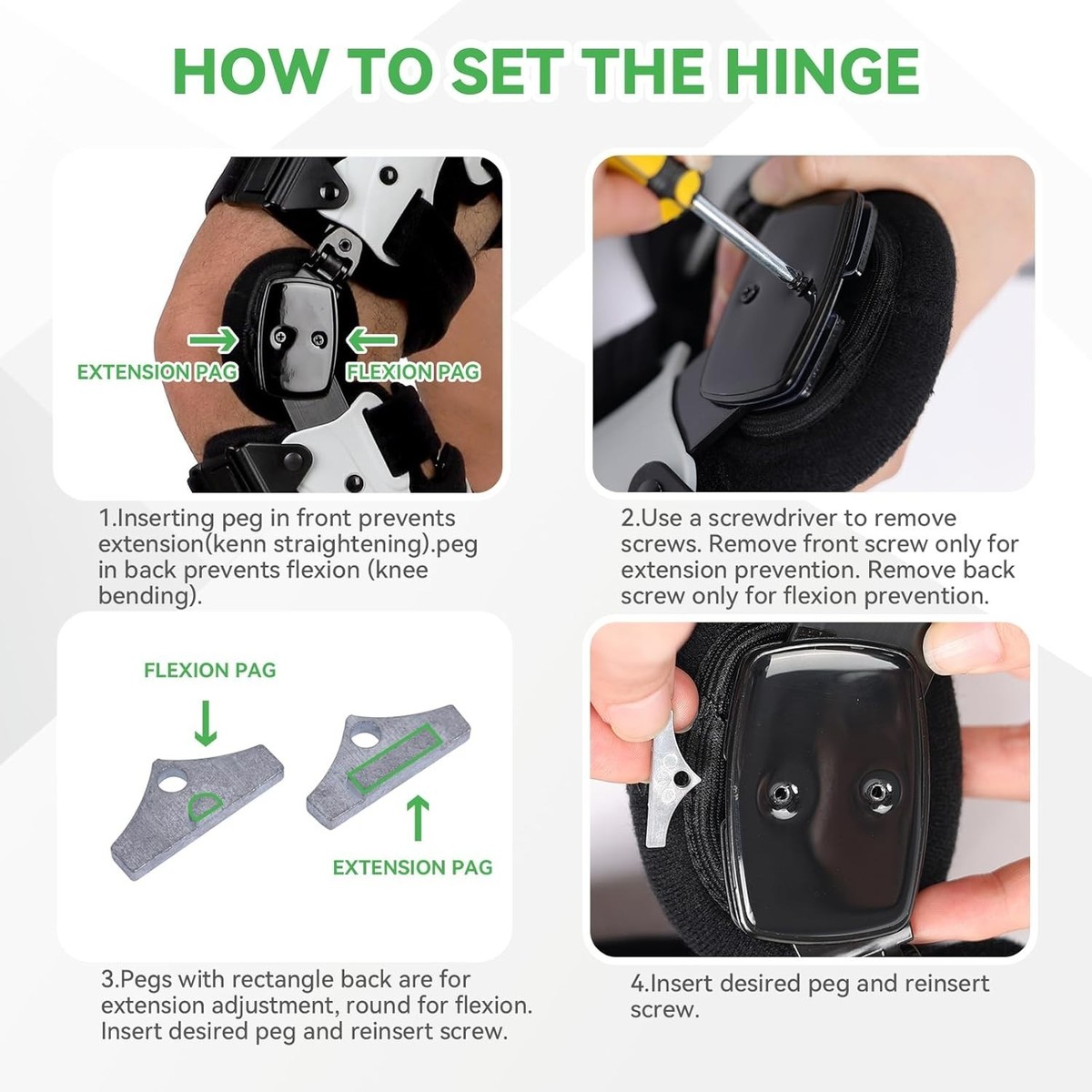 HOW TO SET THE HINGE

EXTENSION PAG

FLEXION PAG

1.Inserting peg in front prevents extension(kenn straightening).peg in back prevents flexion (knee bending).

2.Use a screwdriver to remove screws. Remove front screw only for extension prevention. Remove back screw only for flexion prevention.

FLEXION PAG

EXTENSION PAG

3.Pegs with rectangle back are for extension adjustment, round for flexion. Insert desired peg and reinsert screw.

4.Insert desired peg and reinsert screw.