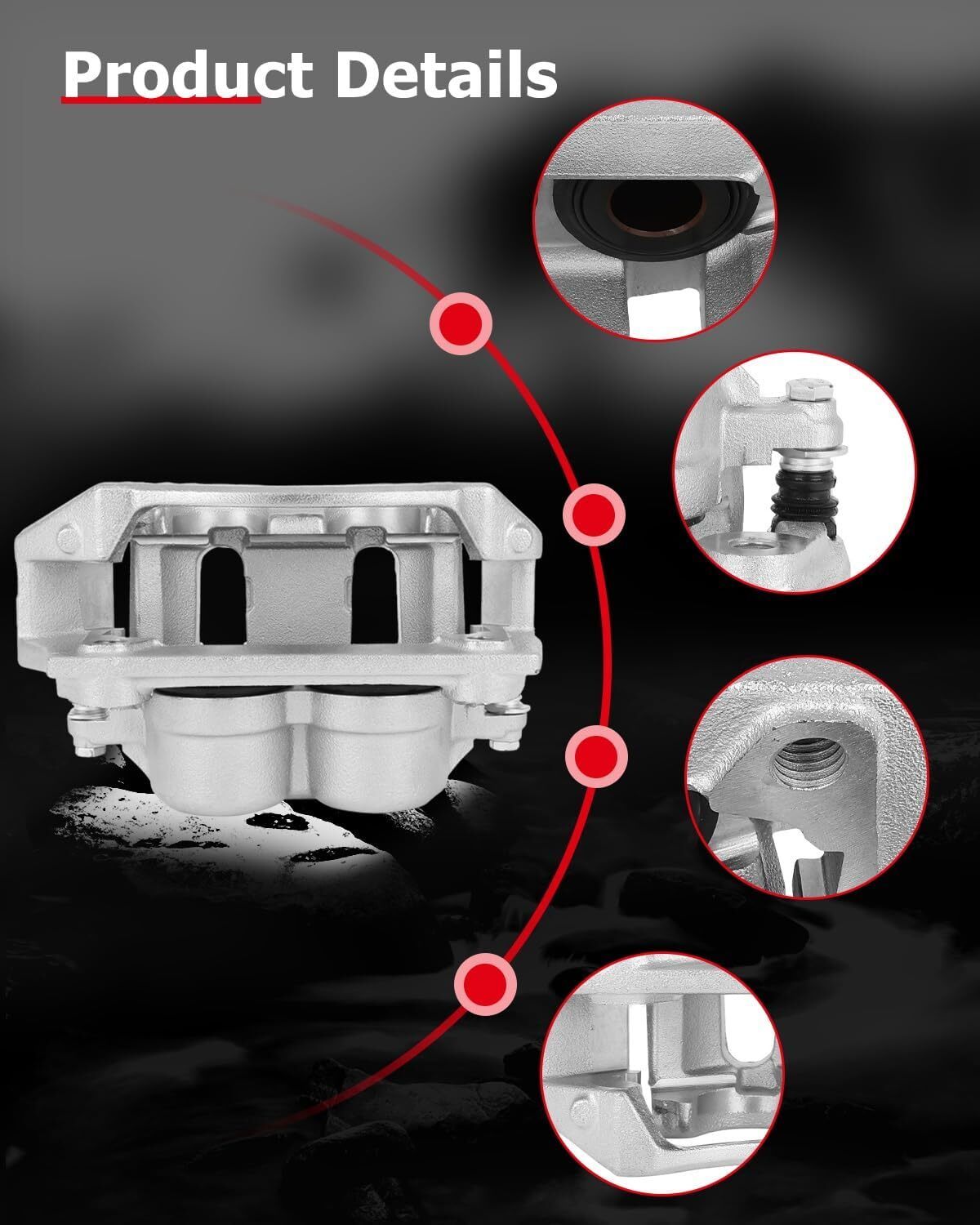 Product Details