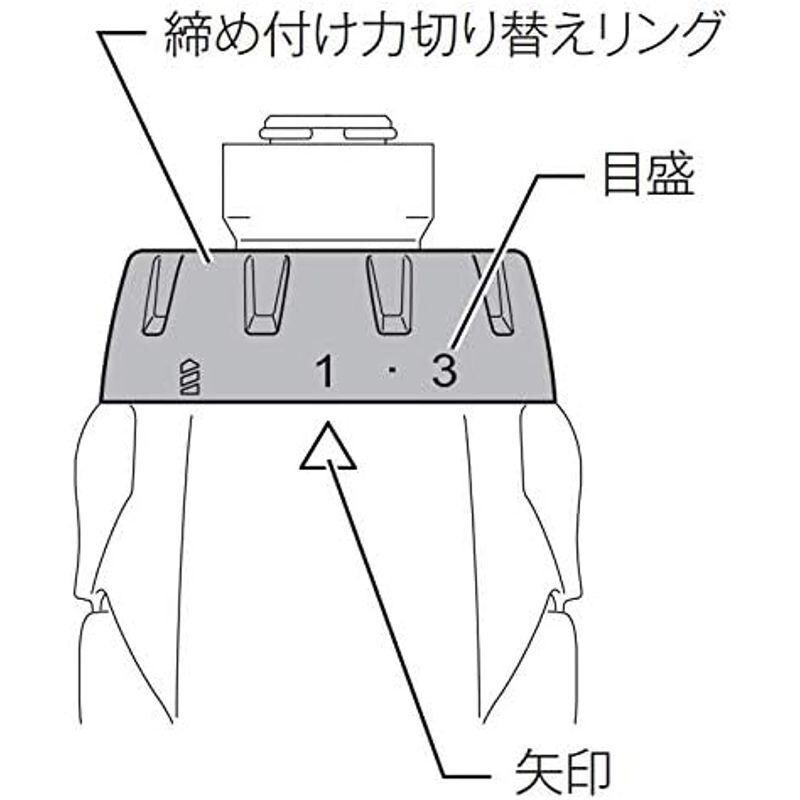 締め付け力切り替えリング

目盛

1 · 3

矢印