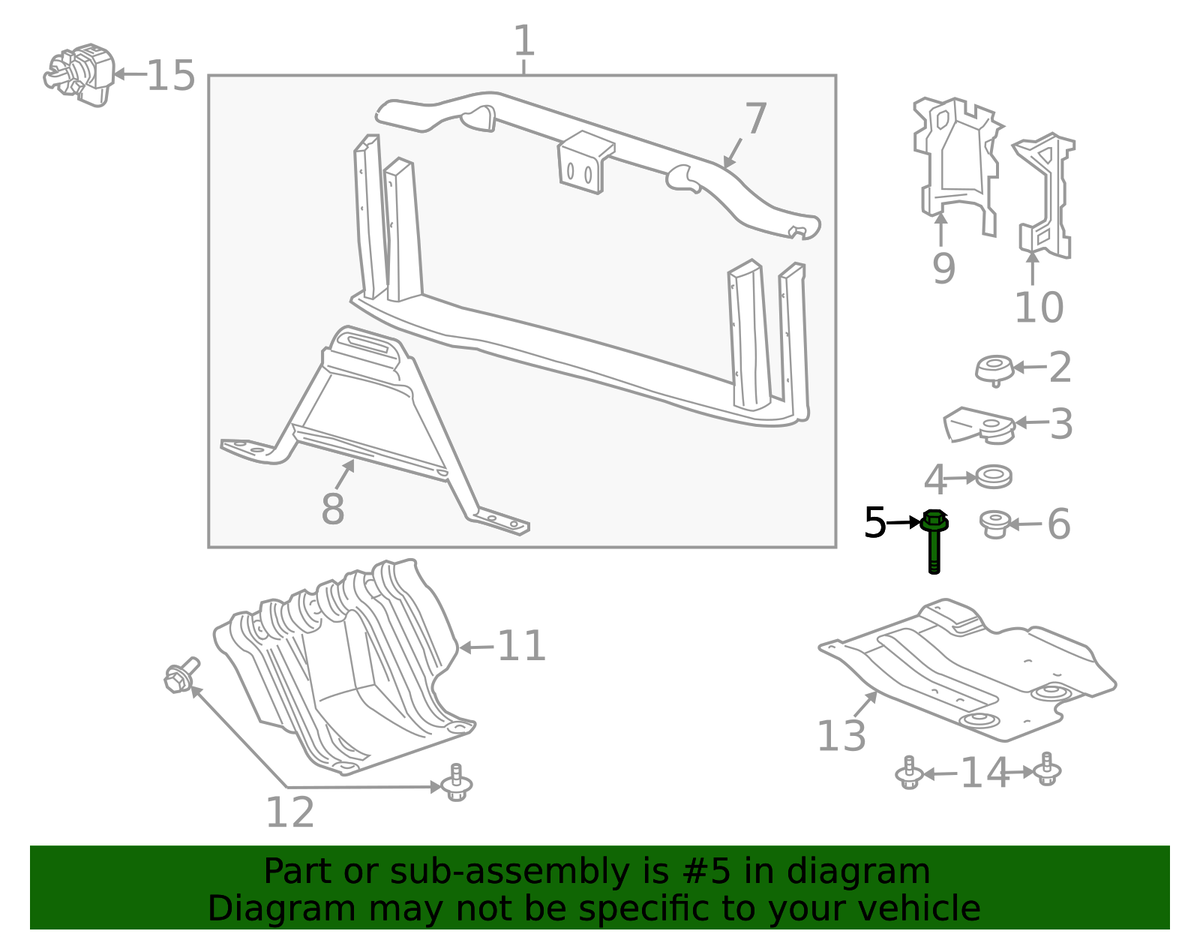 15
1
7
9
10
2
3
4
5
6
8
11
12
13
14

Part or sub-assembly is #5 in diagram
Diagram may not be specific to your vehicle