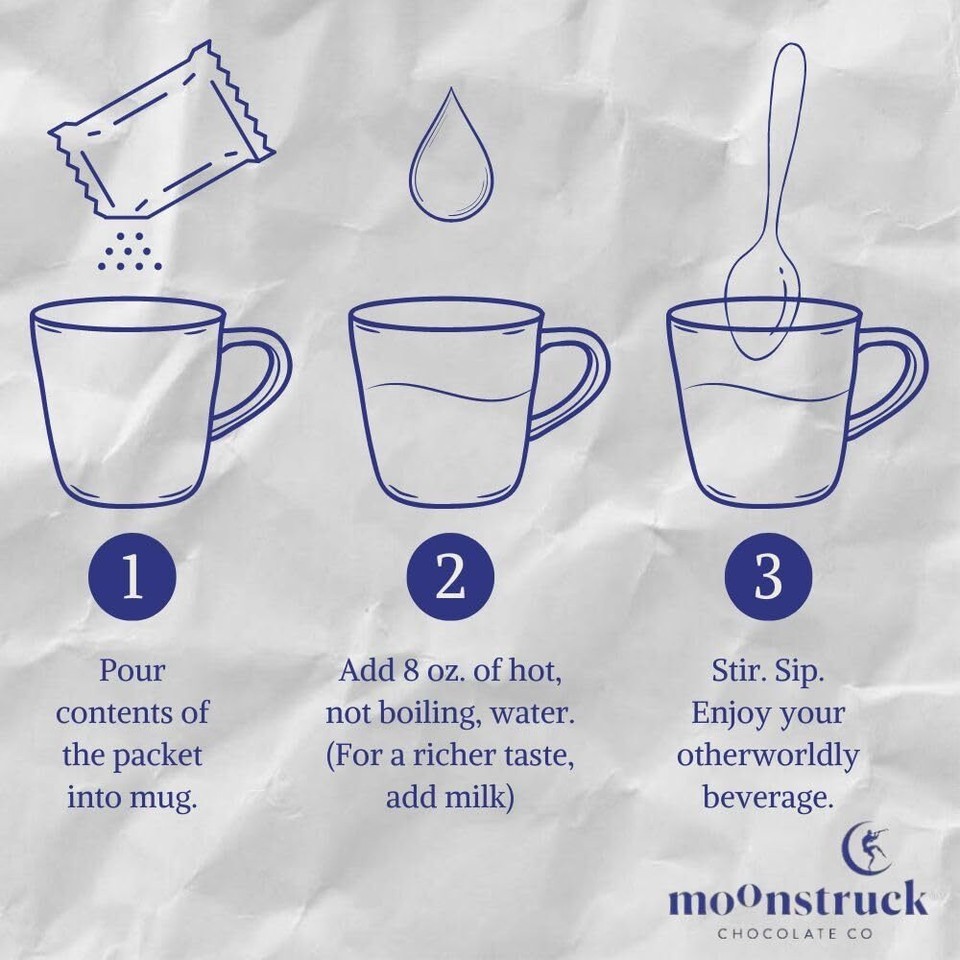 1

Pour contents of the packet into mug.

2

Add 8 oz. of hot, not boiling, water. (For a richer taste, add milk)

3

Stir. Sip. Enjoy your otherworldly beverage.

moonstruck
CHOCOLATE CO