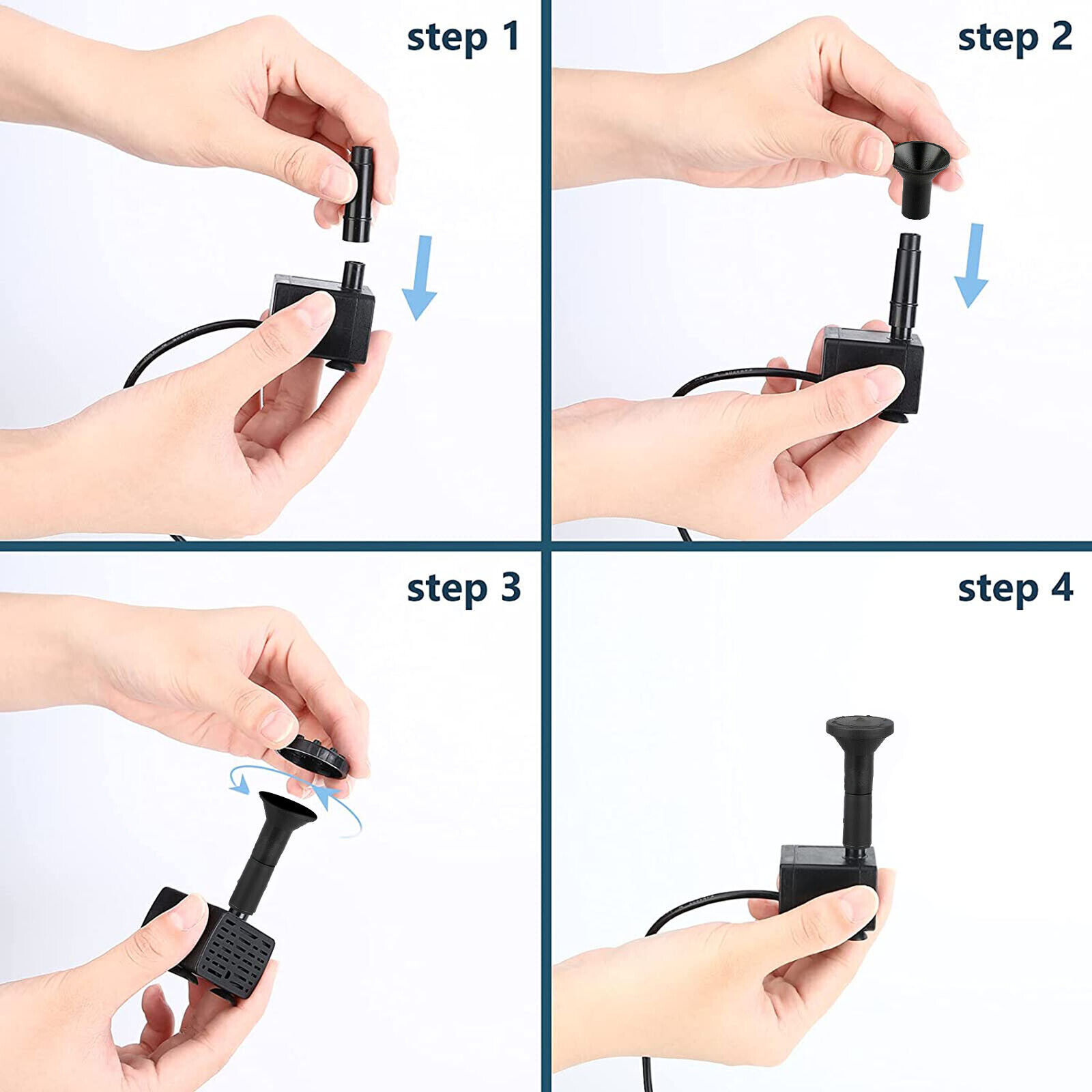 step 1

step 2

step 3

step 4