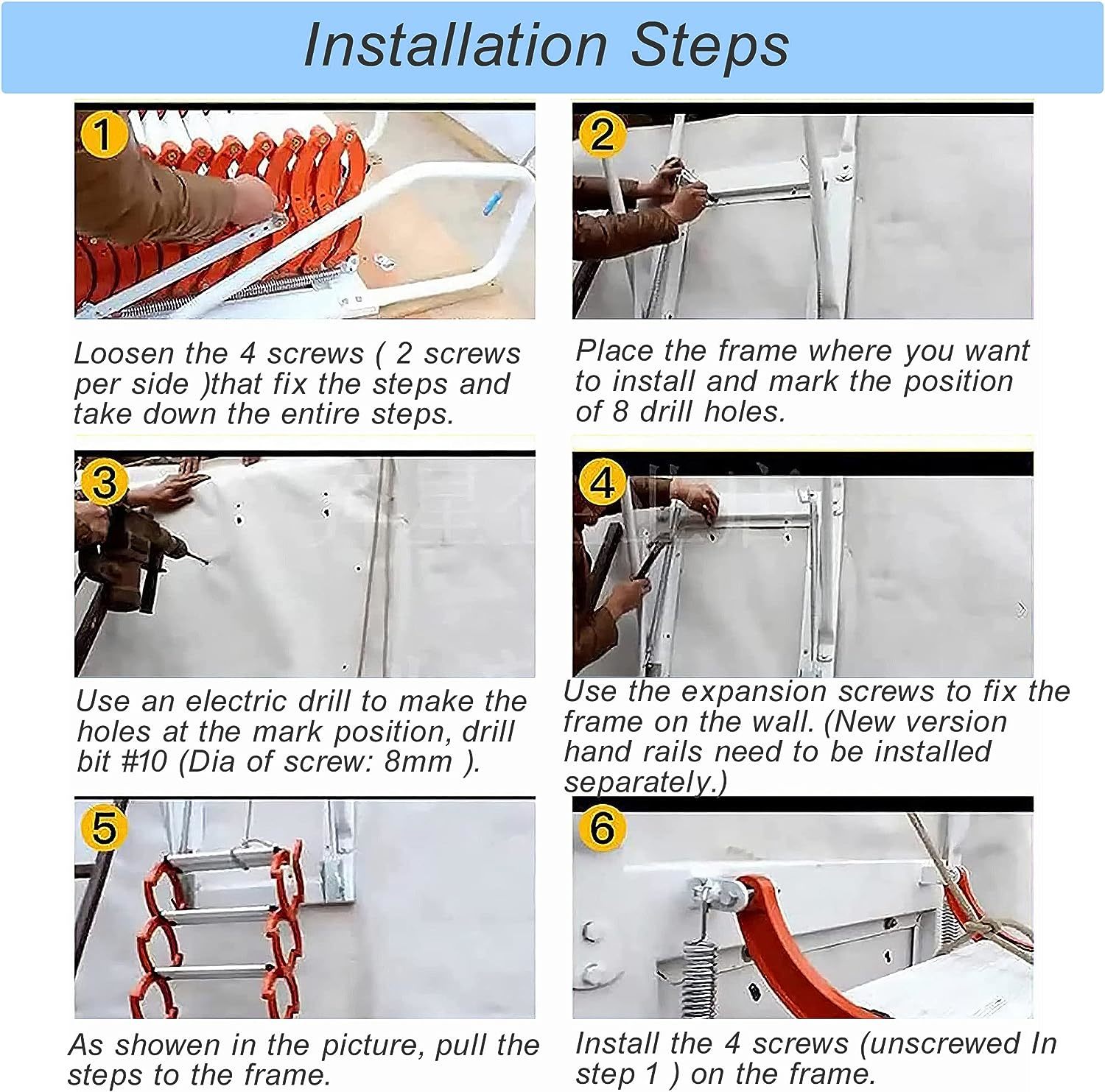 Installation Steps

1

Loosen the 4 screws ( 2 screws per side )that fix the steps and take down the entire steps.

2

Place the frame where you want to install and mark the position of 8 drill holes.

3

Use an electric drill to make the holes at the mark position, drill bit #10 (Dia of screw: 8mm ).

4

Use the expansion screws to fix the frame on the wall. (New version hand rails need to be installed separately.)

5

As showen in the picture, pull the steps to the frame.

6

Install the 4 screws (unscrewed In step 1 ) on the frame.