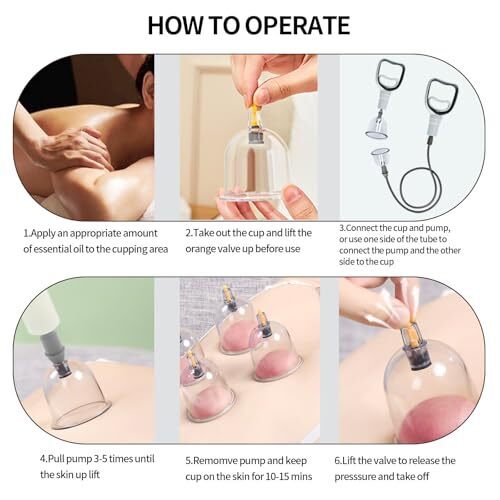 HOW TO OPERATE

1.Apply an appropriate amount of essential oil to the cupping area

2.Take out the cup and lift the orange valve up before use

3.Connect the cup and pump, or use one side of the tube to connect the pump and the other side to the cup

4.Pull pump 3-5 times until the skin up lift

5.Remomve pump and keep cup on the skin for 10-15 mins

6.Lift the valve to release the presssure and take off