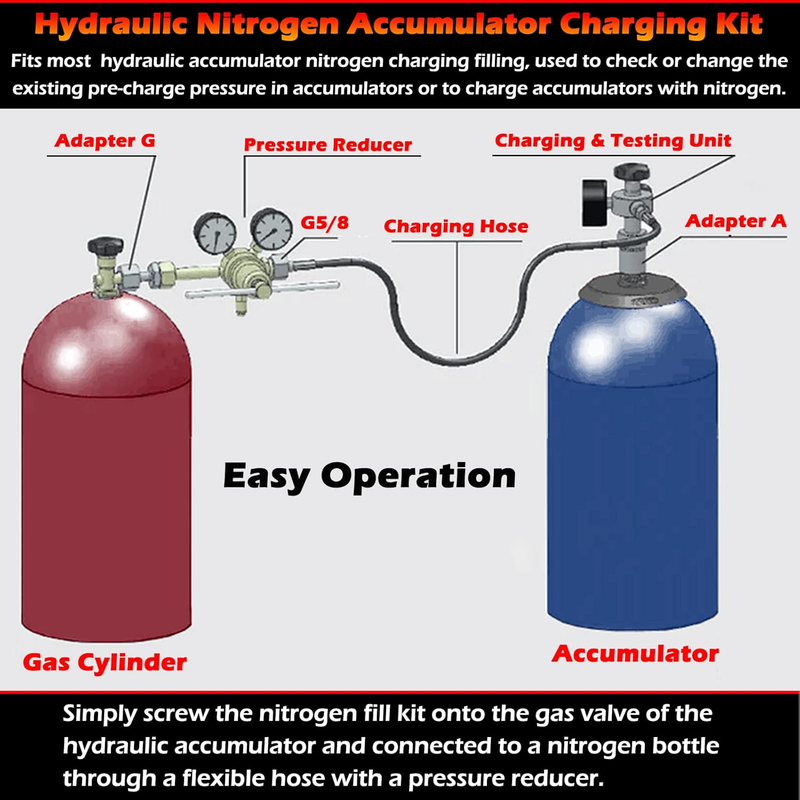 Hydraulic Nitrogen Accumulator Charging Kit

Fits most hydraulic accumulator nitrogen charging filling, used to check or change the existing pre-charge pressure in accumulators or to charge accumulators with nitrogen.

Adapter G

Pressure Reducer

Charging & Testing Unit

G5/8

Charging Hose

Adapter A

Easy Operation

Gas Cylinder

Accumulator

Simply screw the nitrogen fill kit onto the gas valve of the hydraulic accumulator and connected to a nitrogen bottle through a flexible hose with a pressure reducer.