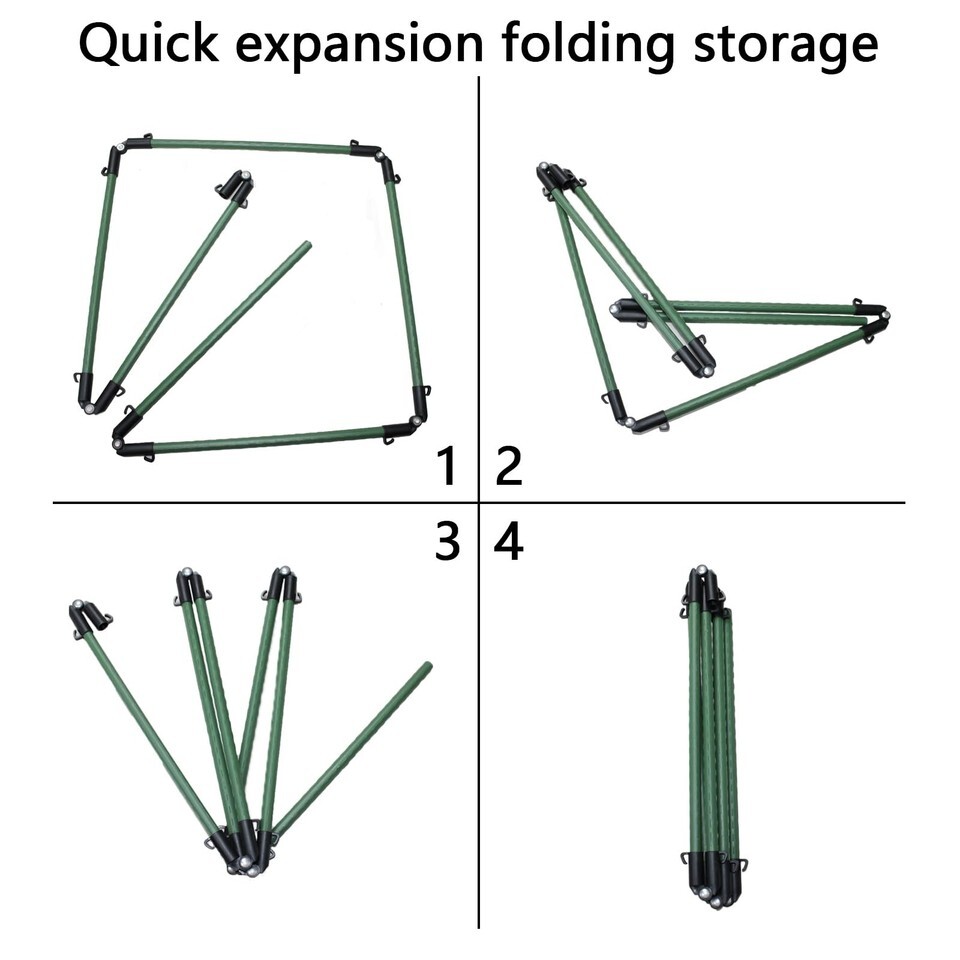 Quick expansion folding storage

1 2

3 4