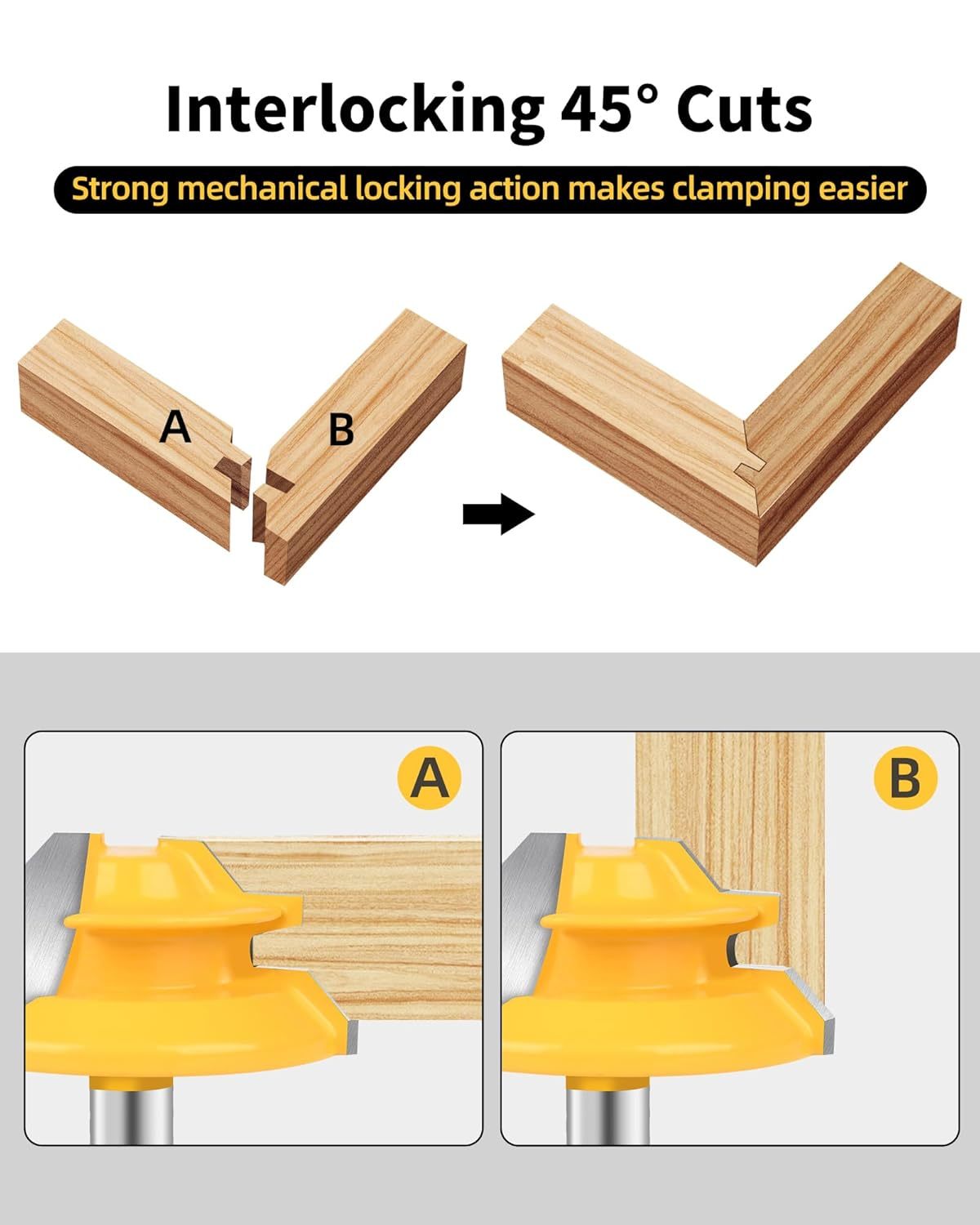 Interlocking 45° Cuts

Strong mechanical locking action makes clamping easier

A

B

A

B