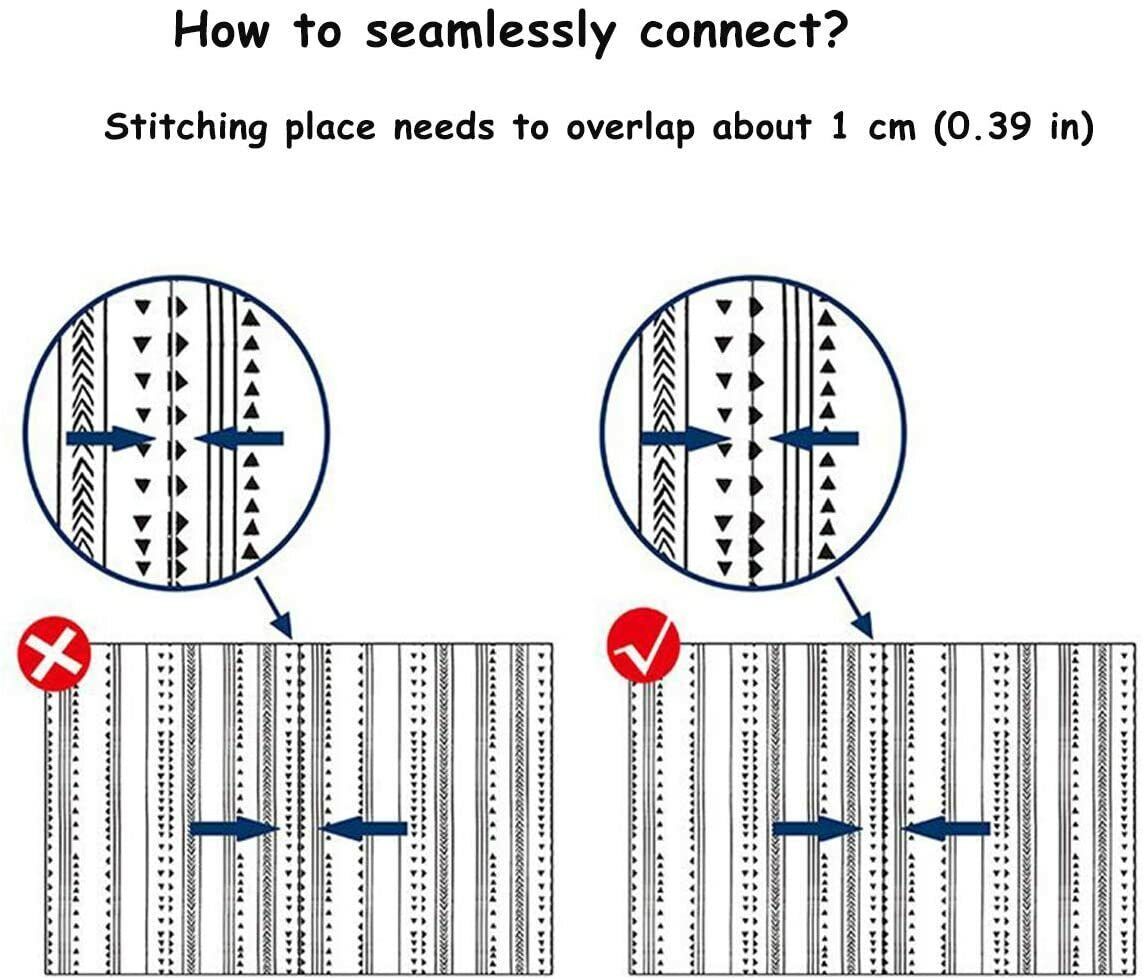 How to seamlessly connect?

Stitching place needs to overlap about 1 cm (0.39 in)