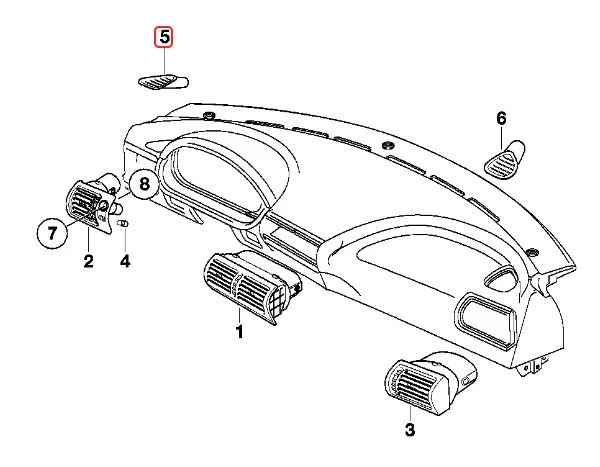 5
6
8
7
2
4
1
3