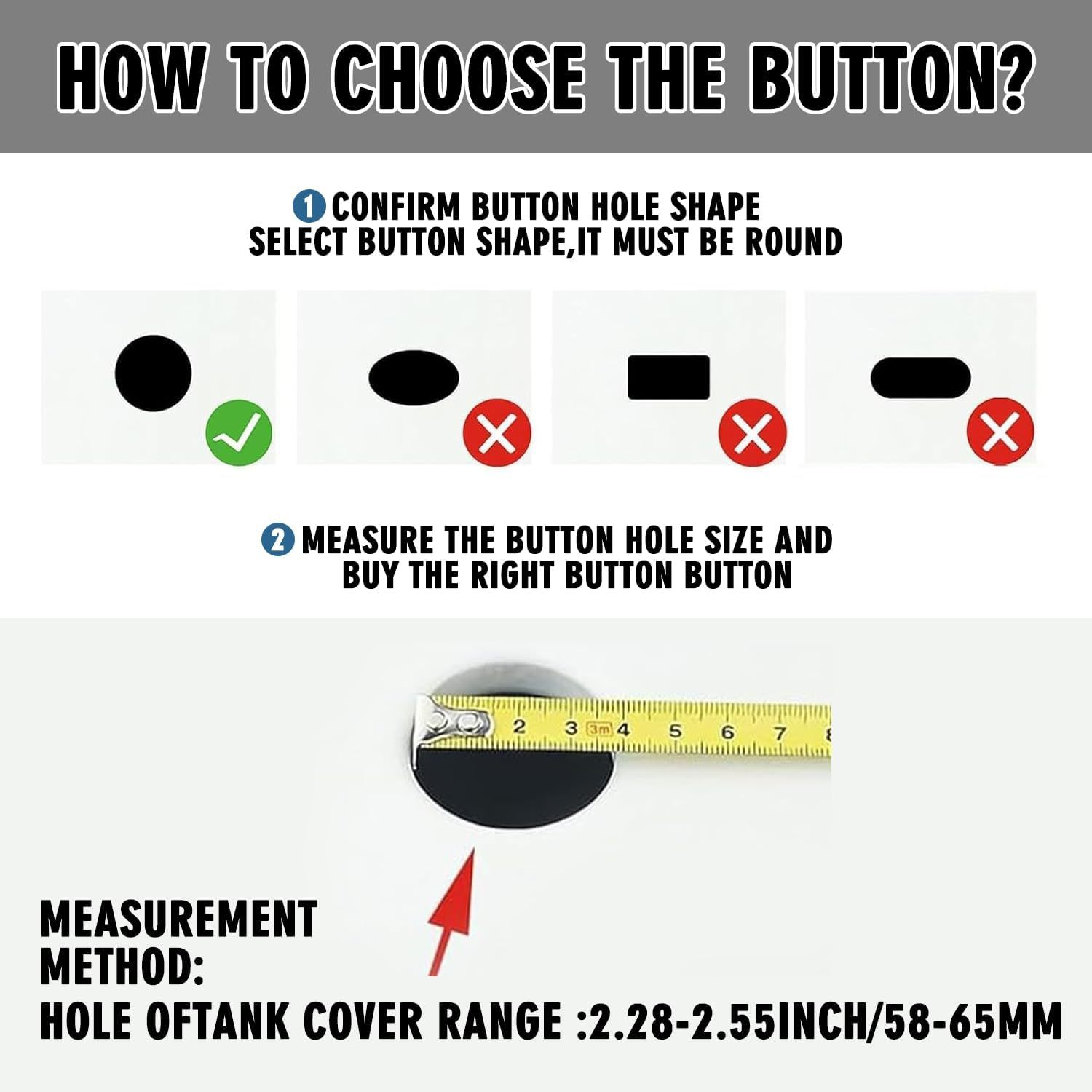 HOW TO CHOOSE THE BUTTON?

1 CONFIRM BUTTON HOLE SHAPE
SELECT BUTTON SHAPE,IT MUST BE ROUND

2 MEASURE THE BUTTON HOLE SIZE AND BUY THE RIGHT BUTTON BUTTON

2 3 3m 4 5 6 7

MEASUREMENT METHOD:
HOLE OFTANK COVER RANGE :2.28-2.55INCH/58-65MM