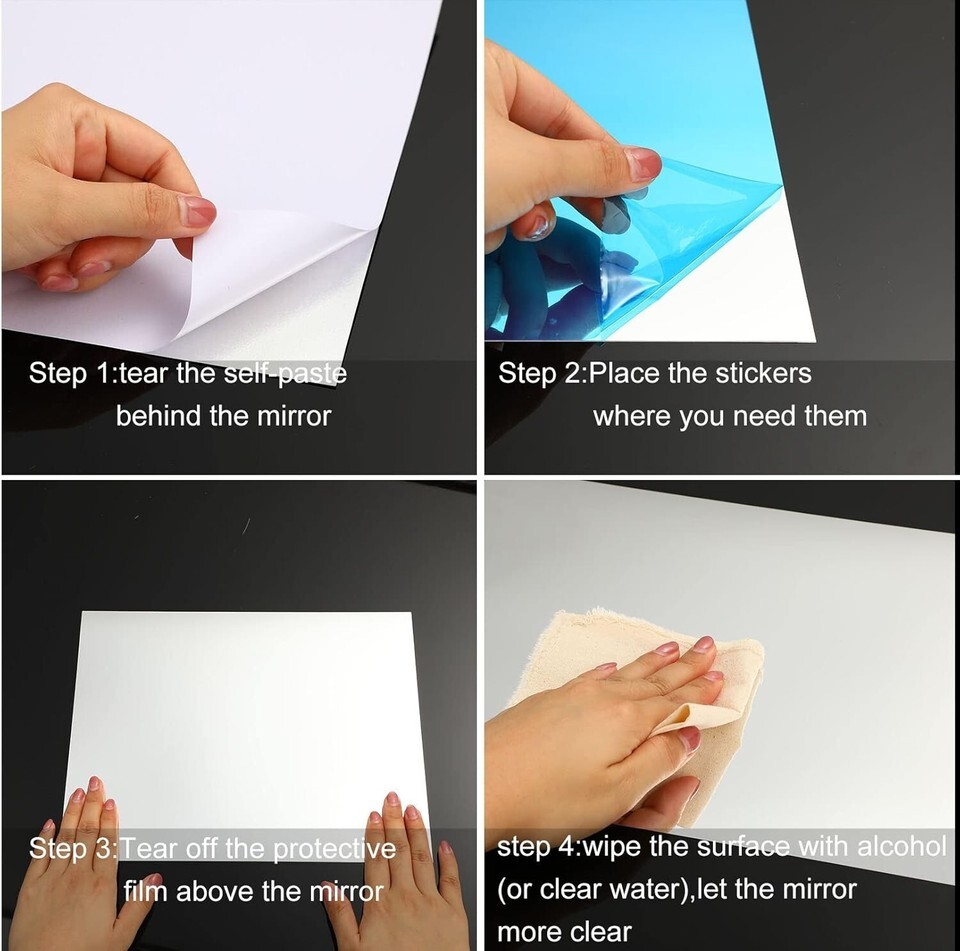 Step 1:tear the self-paste behind the mirror

Step 2:Place the stickers where you need them

Step 3:Tear off the protective film above the mirror

step 4:wipe the surface with alcohol (or clear water),let the mirror more clear