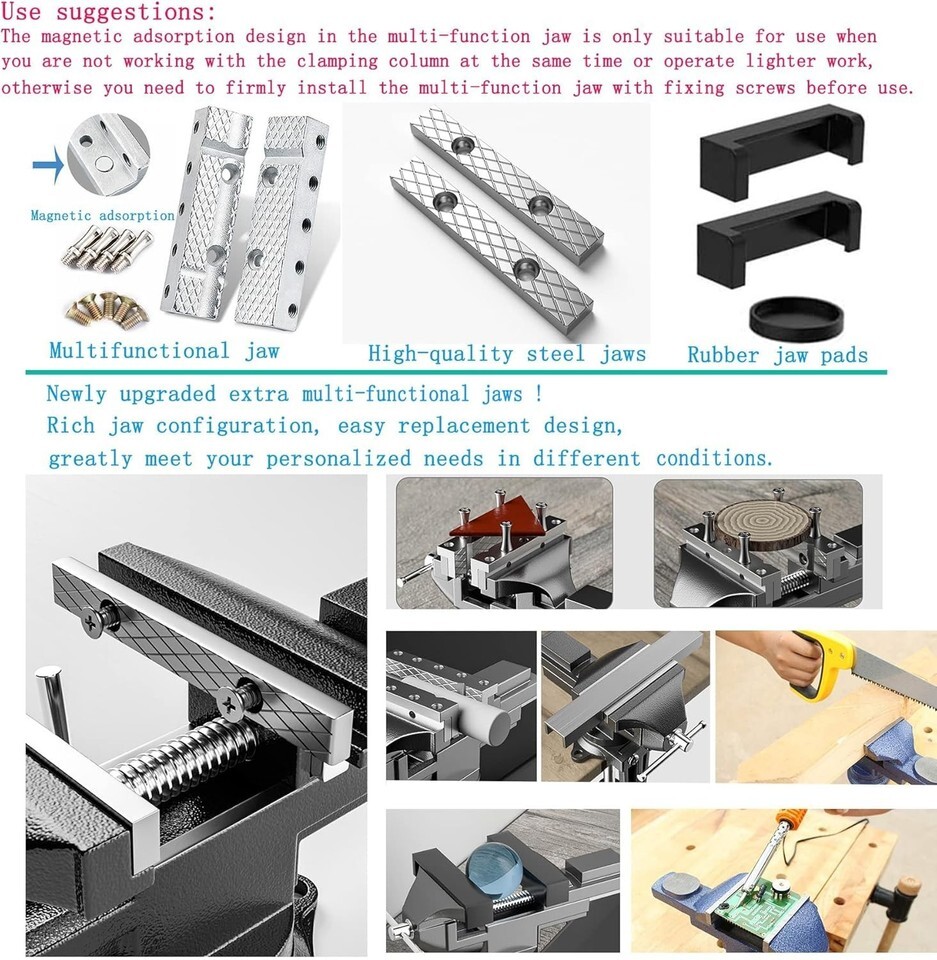 Use suggestions:
The magnetic adsorption design in the multi-function jaw is only suitable for use when you are not working with the clamping column at the same time or operate lighter work, otherwise you need to firmly install the multi-function jaw with fixing screws before use.

Magnetic adsorption

Multifunctional jaw

High-quality steel jaws

Rubber jaw pads

Newly upgraded extra multi-functional jaws !
Rich jaw configuration, easy replacement design,
greatly meet your personalized needs in different conditions.