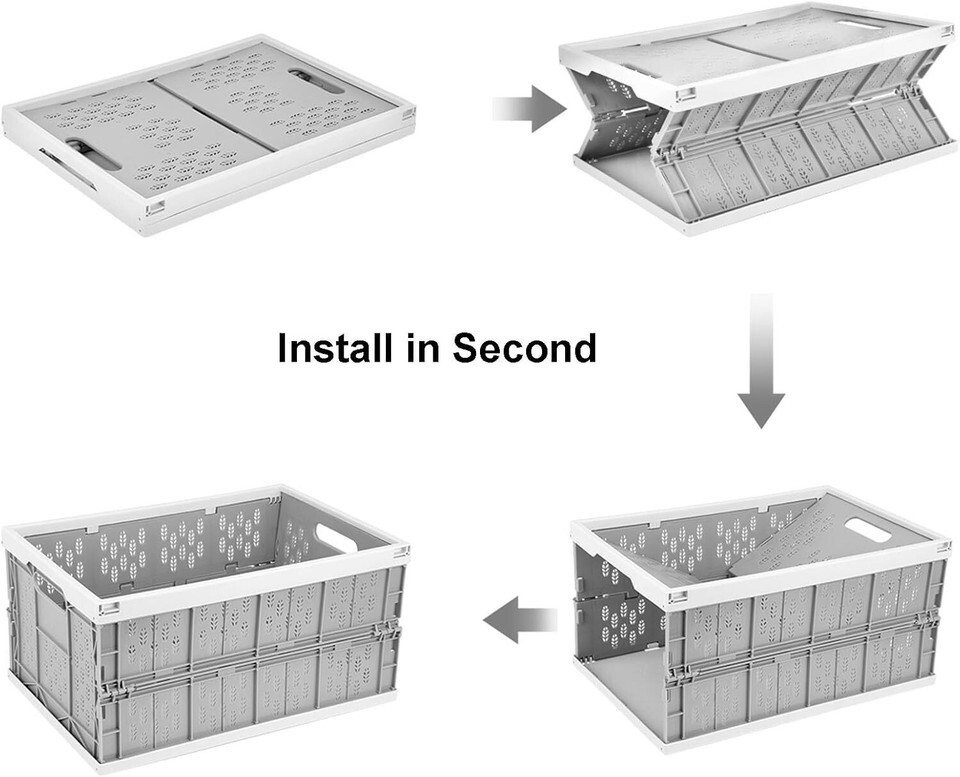 Install in Second