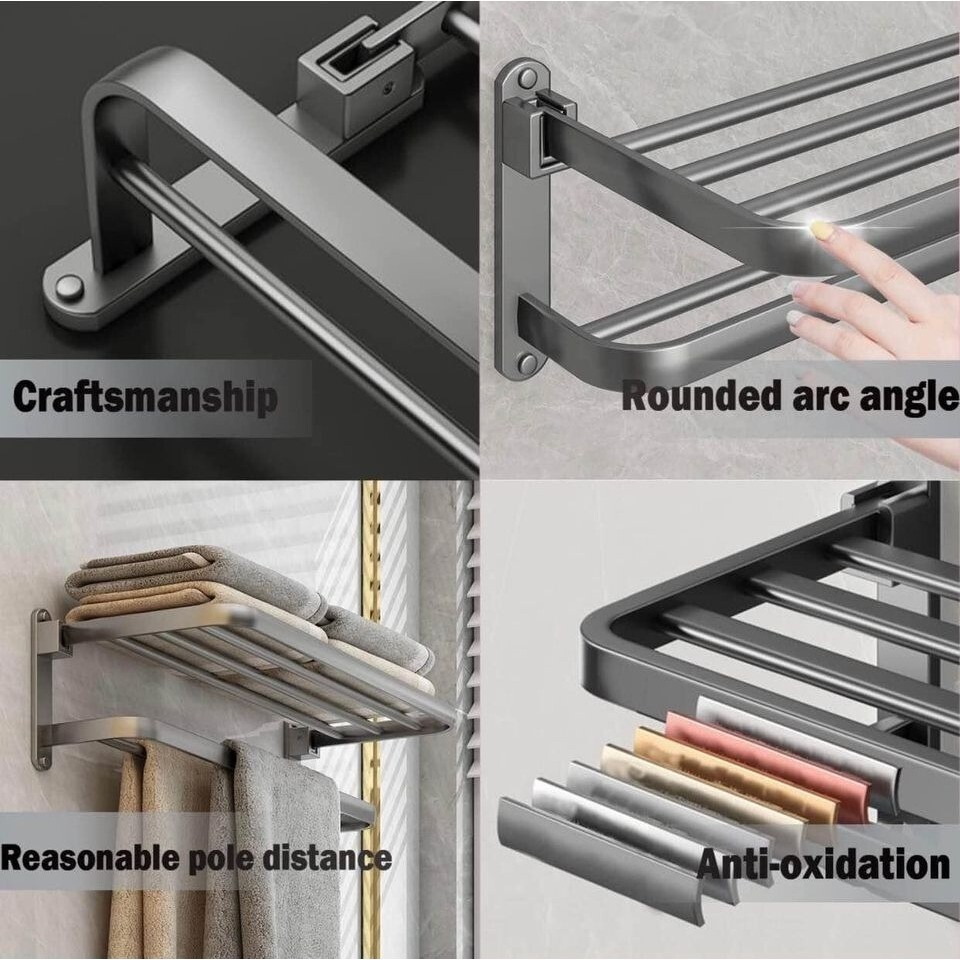 Craftsmanship

Rounded arc angle

Reasonable pole distance

Anti-oxidation