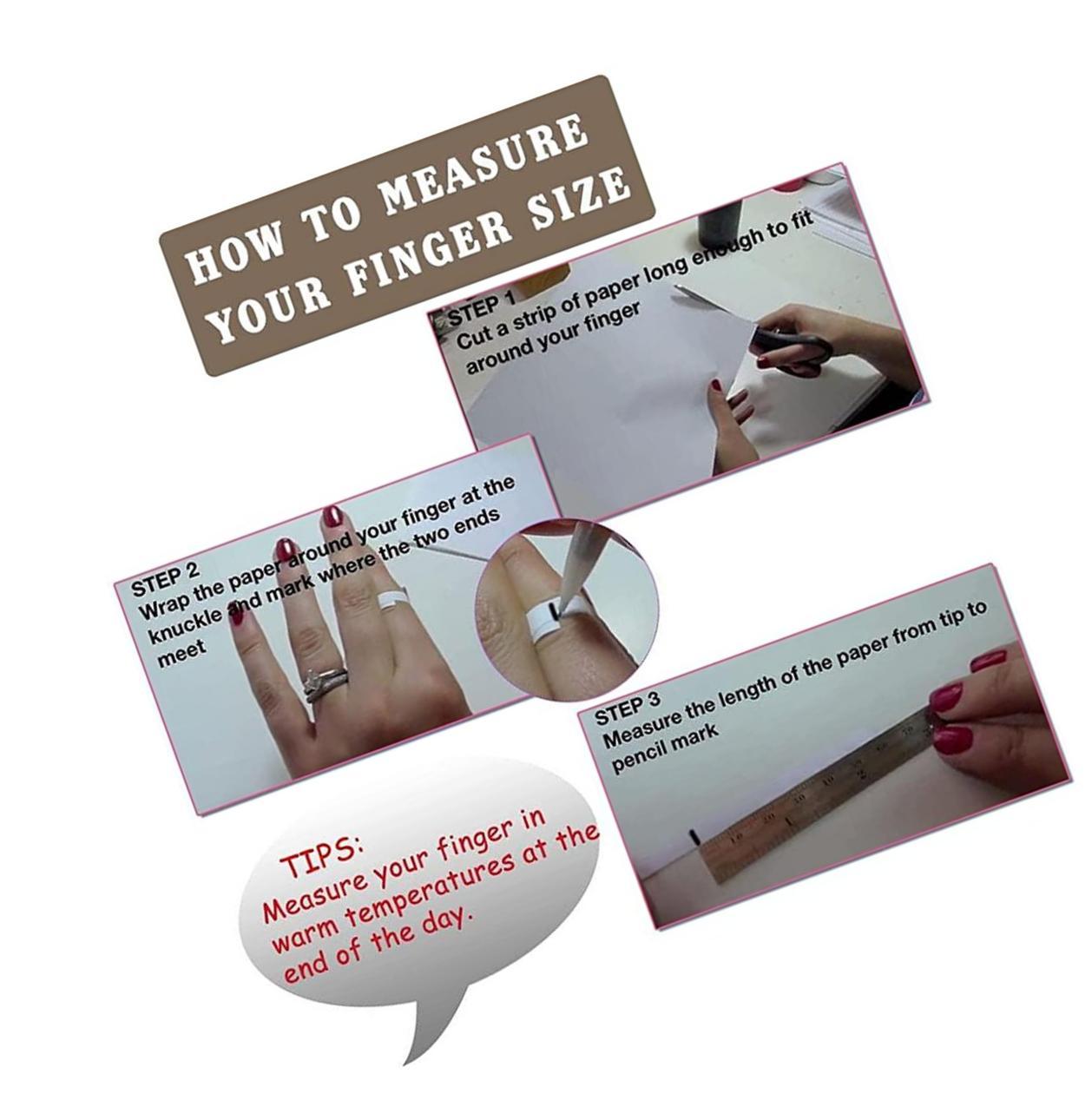 HOW TO MEASURE YOUR FINGER SIZE

STEP 1
Cut a strip of paper long enough to fit around your finger

STEP 2
Wrap the paper around your finger at the knuckle and mark where the two ends meet

STEP 3
Measure the length of the paper from tip to pencil mark

TIPS:
Measure your finger in warm temperatures at the end of the day.