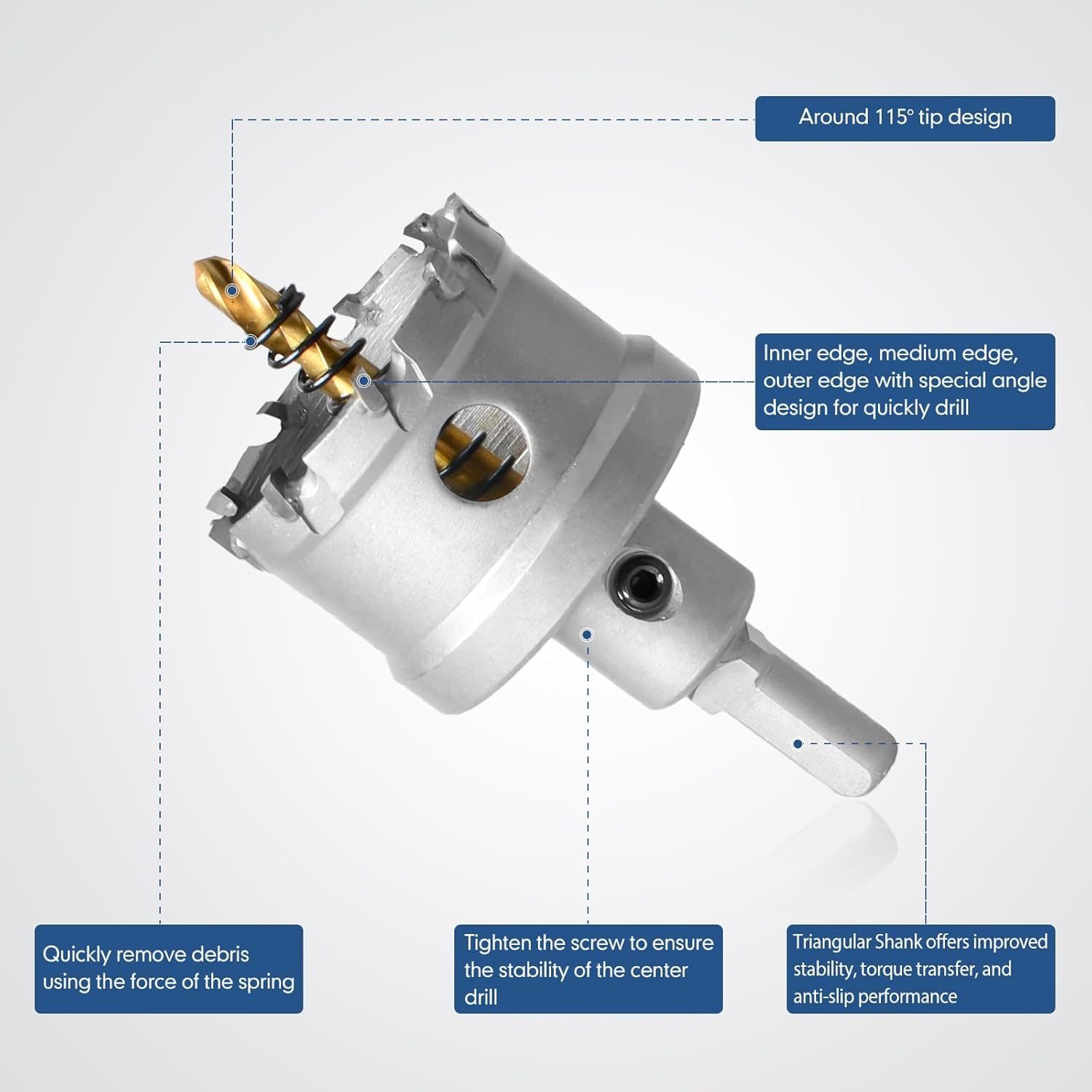 Around 115° tip design

Inner edge, medium edge, outer edge with special angle design for quickly drill

Quickly remove debris using the force of the spring

Tighten the screw to ensure the stability of the center drill

Triangular Shank offers improved stability, torque transfer, and anti-slip performance