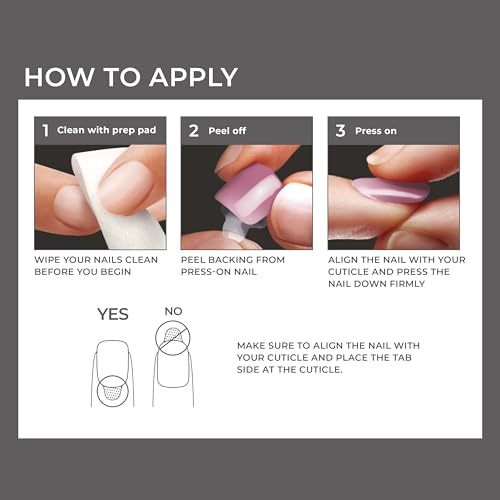 HOW TO APPLY

1 Clean with prep pad

WIPE YOUR NAILS CLEAN BEFORE YOU BEGIN

2 Peel off

PEEL BACKING FROM PRESS-ON NAIL

3 Press on

ALIGN THE NAIL WITH YOUR CUTICLE AND PRESS THE NAIL DOWN FIRMLY

YES

NO

MAKE SURE TO ALIGN THE NAIL WITH YOUR CUTICLE AND PLACE THE TAB SIDE AT THE CUTICLE.