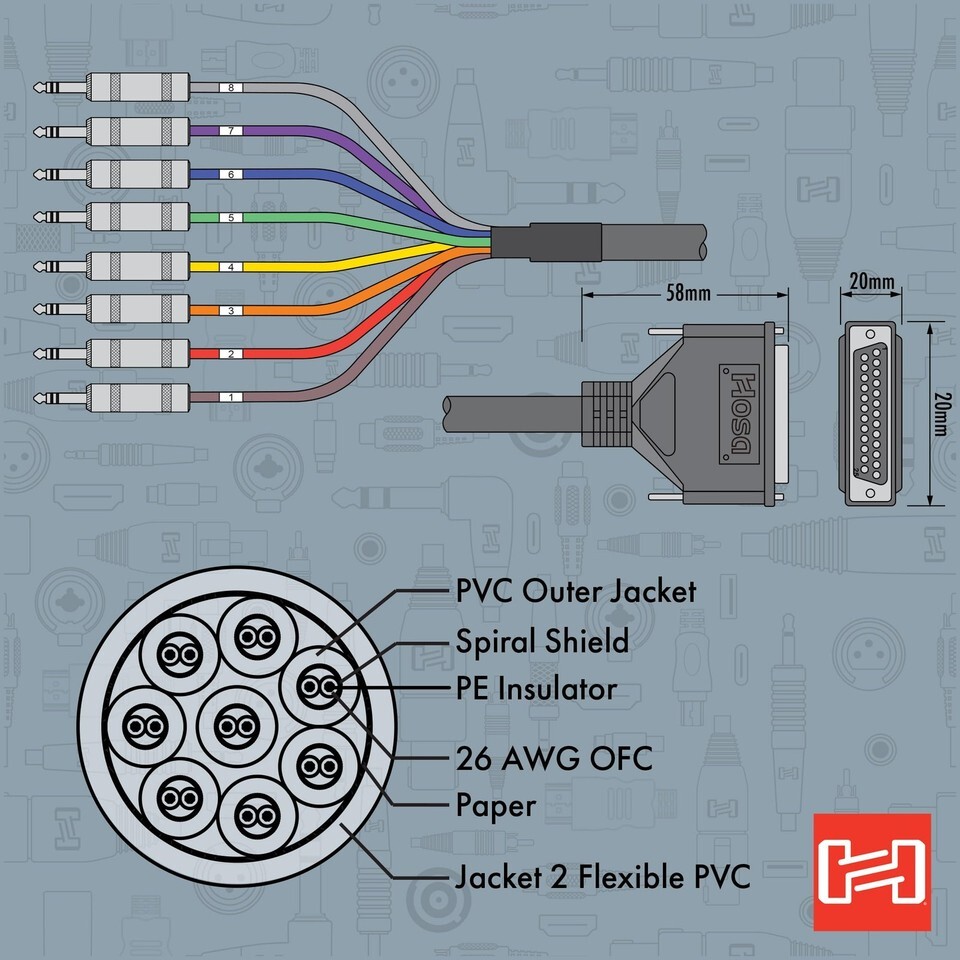 8
7
6
5
4
3
2
1

58mm

20mm

20mm

Hosa

PVC Outer Jacket
Spiral Shield
PE Insulator
26 AWG OFC
Paper
Jacket 2 Flexible PVC