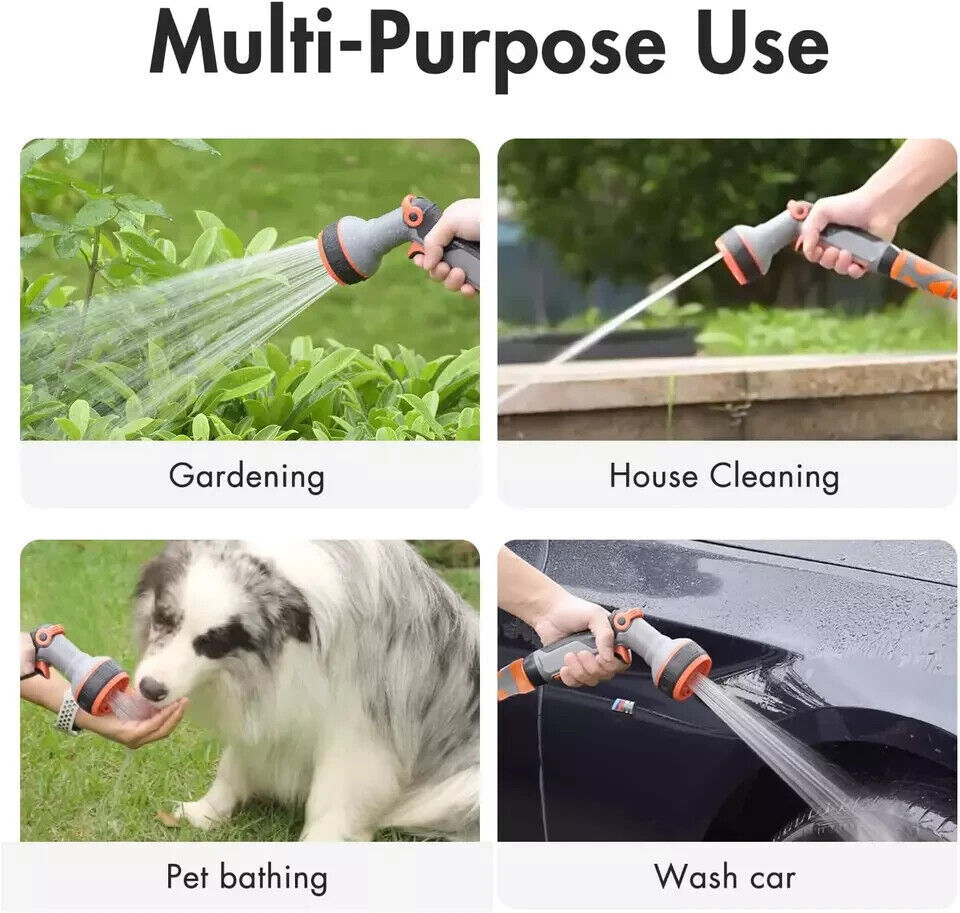 Multi-Purpose Use

Gardening

House Cleaning

Pet bathing

Wash car