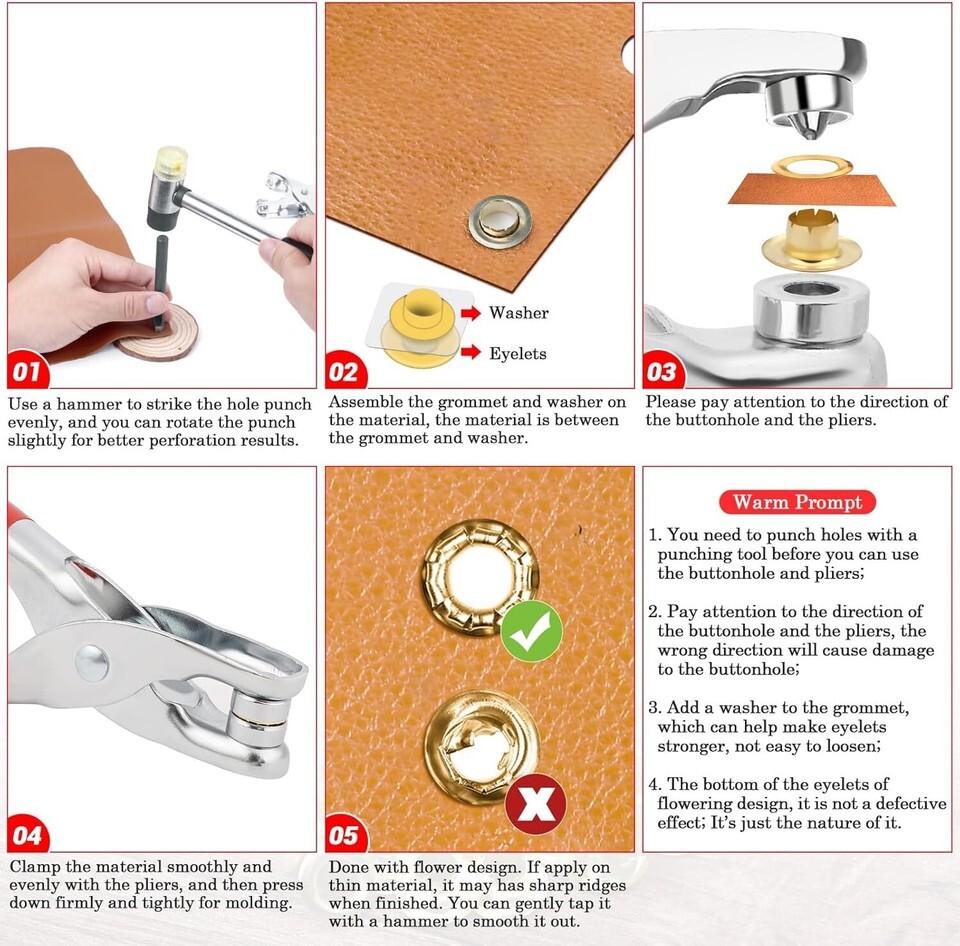 01

Use a hammer to strike the hole punch evenly, and you can rotate the punch slightly for better perforation results.

Washer

Eyelets

02

Assemble the grommet and washer on the material, the material is between the grommet and washer.

03

Please pay attention to the direction of the buttonhole and the pliers.

04

Clamp the material smoothly and evenly with the pliers, and then press down firmly and tightly for molding.

05

Done with flower design. If apply on thin material, it may has sharp ridges when finished. You can gently tap it with a hammer to smooth it out.

Warm Prompt

1. You need to punch holes with a punching tool before you can use the buttonhole and pliers;

2. Pay attention to the direction of the buttonhole and the pliers, the wrong direction will cause damage to the buttonhole;

3. Add a washer to the grommet, which can help make eyelets stronger, not easy to loosen;

4. The bottom of the eyelets of flowering design, it is not a defective effect; It's just the nature of it.