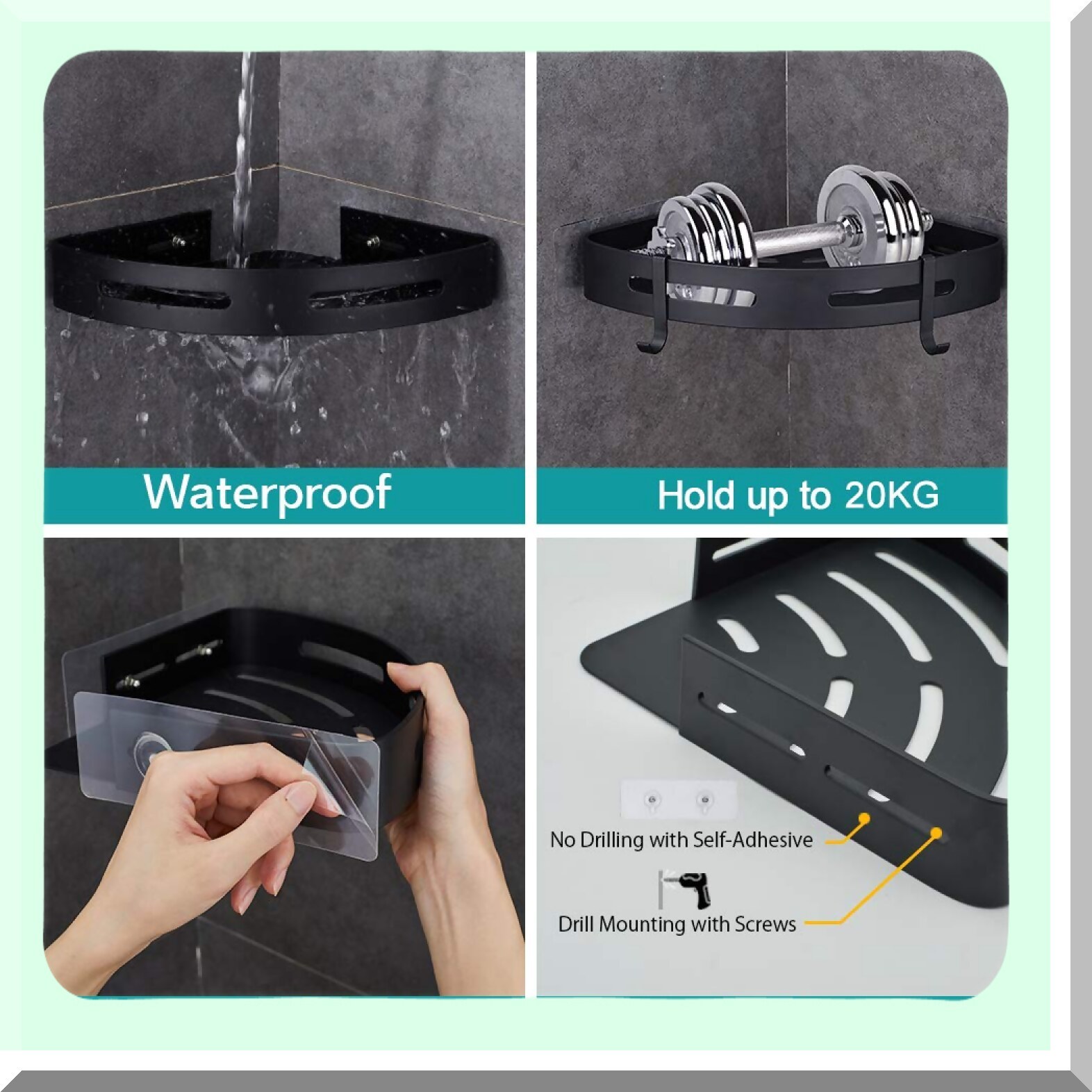 Waterproof

Hold up to 20KG

No Drilling with Self-Adhesive

Drill Mounting with Screws