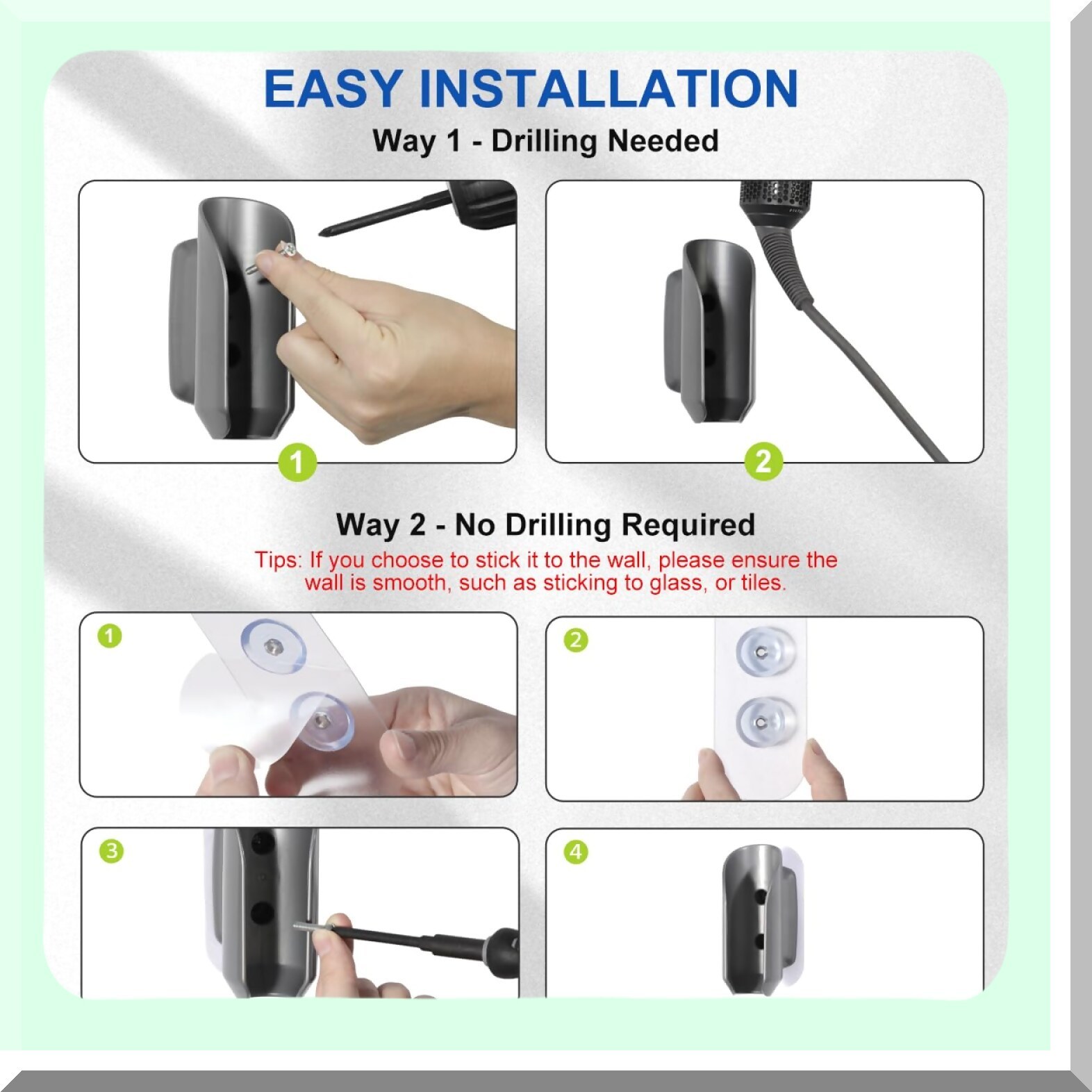 EASY INSTALLATION

Way 1 - Drilling Needed

1

2

Way 2 - No Drilling Required

Tips: If you choose to stick it to the wall, please ensure the wall is smooth, such as sticking to glass, or tiles.

1

2

3

4