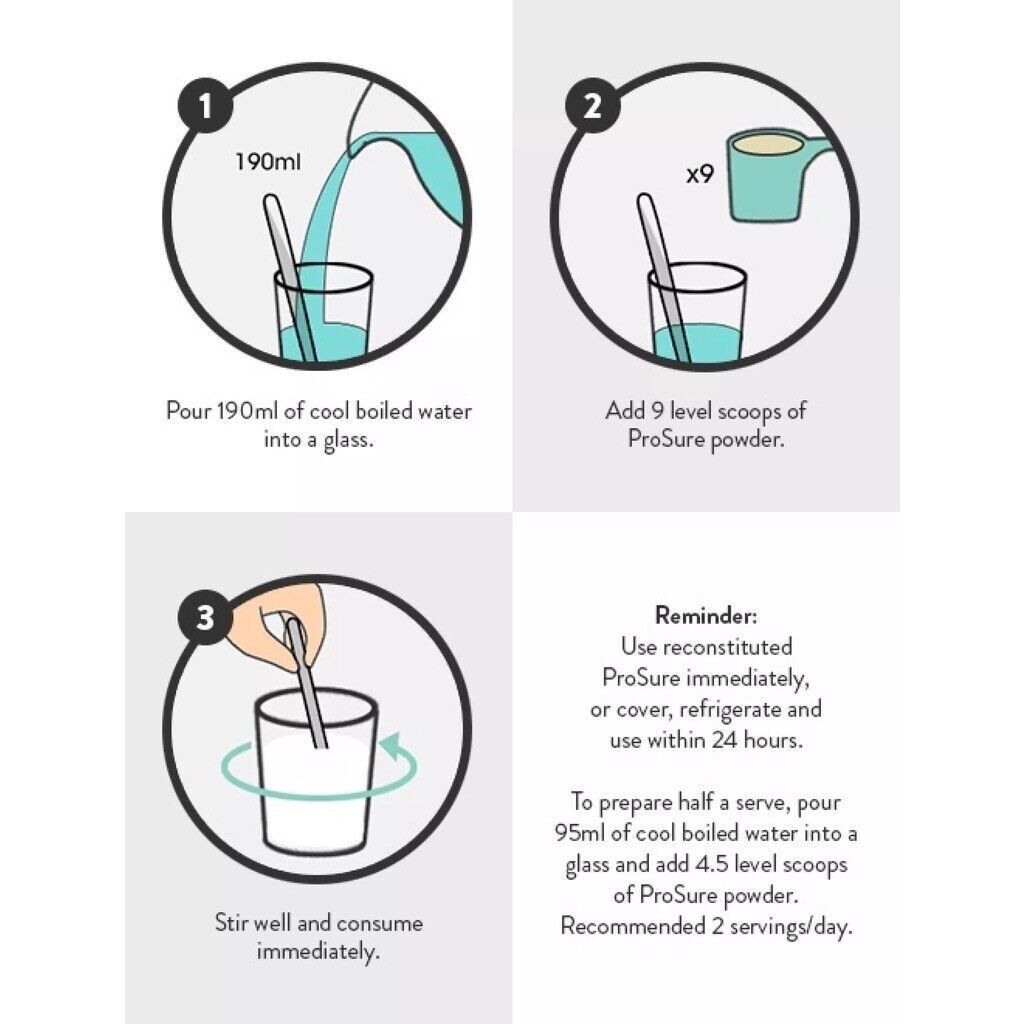 1

190ml

Pour 190ml of cool boiled water into a glass.

2

x9

Add 9 level scoops of ProSure powder.

3

Stir well and consume immediately.

Reminder:
Use reconstituted ProSure immediately, or cover, refrigerate and use within 24 hours.

To prepare half a serve, pour 95ml of cool boiled water into a glass and add 4.5 level scoops of ProSure powder. Recommended 2 servings/day.