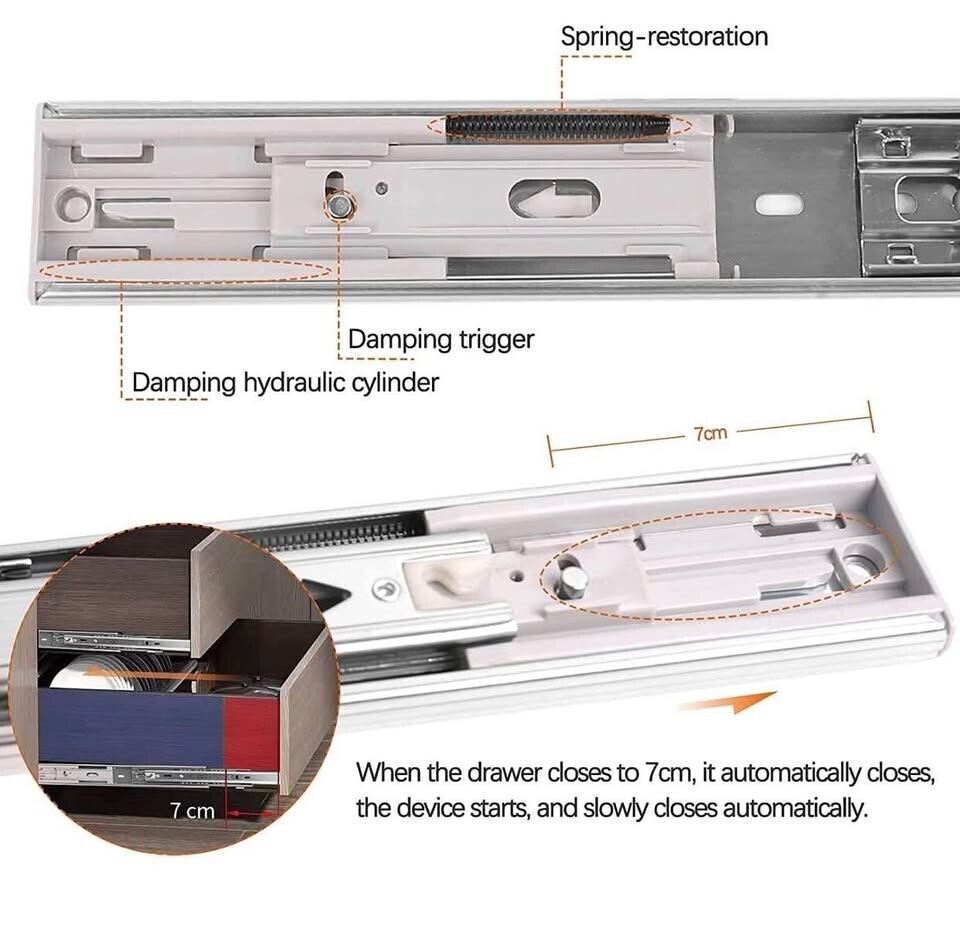 Spring-restoration

Damping trigger

Damping hydraulic cylinder

7cm

7 cm

When the drawer closes to 7cm, it automatically closes, the device starts, and slowly closes automatically.