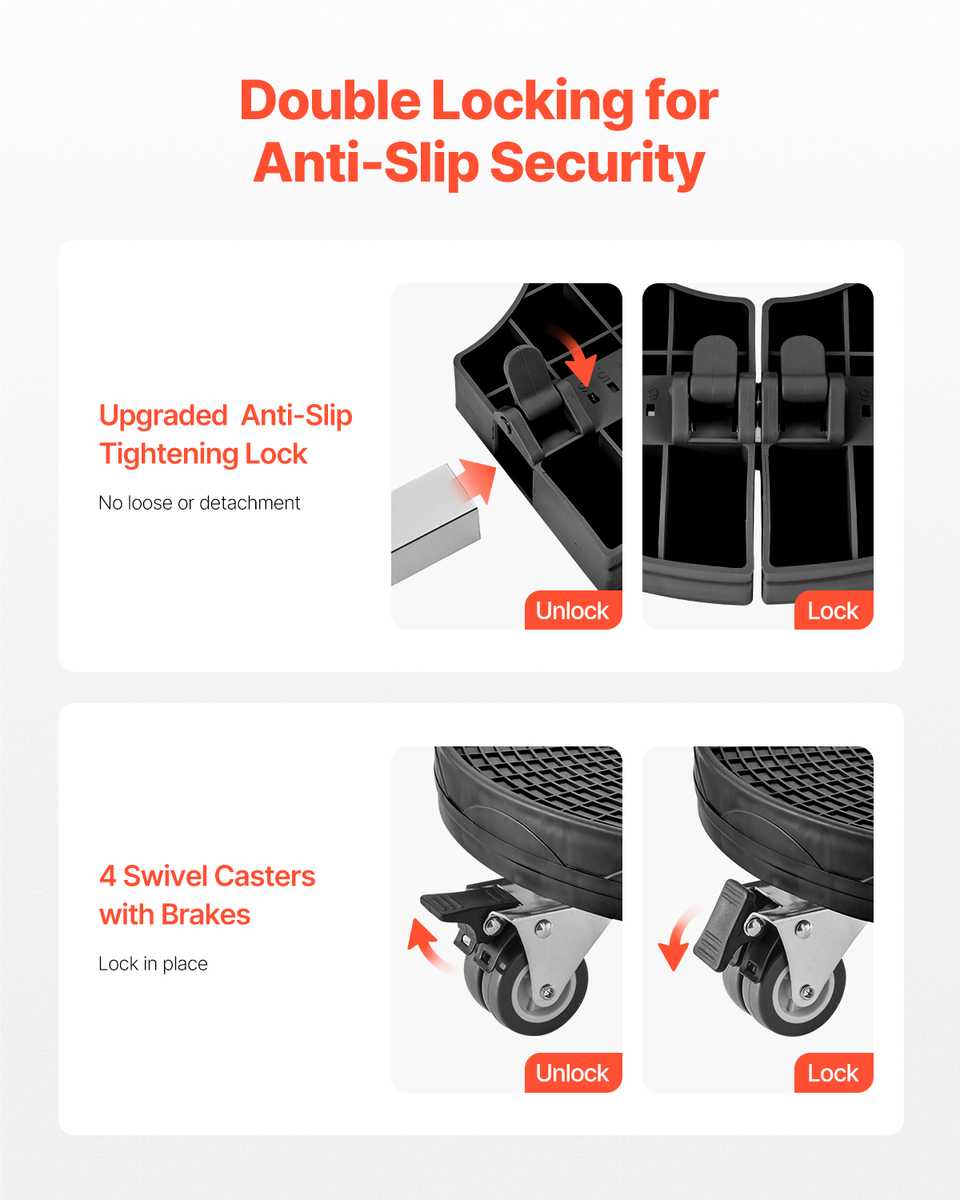 Double Locking for Anti-Slip Security

Upgraded Anti-Slip Tightening Lock

No loose or detachment

Unlock

Lock

4 Swivel Casters with Brakes

Lock in place

Unlock

Lock