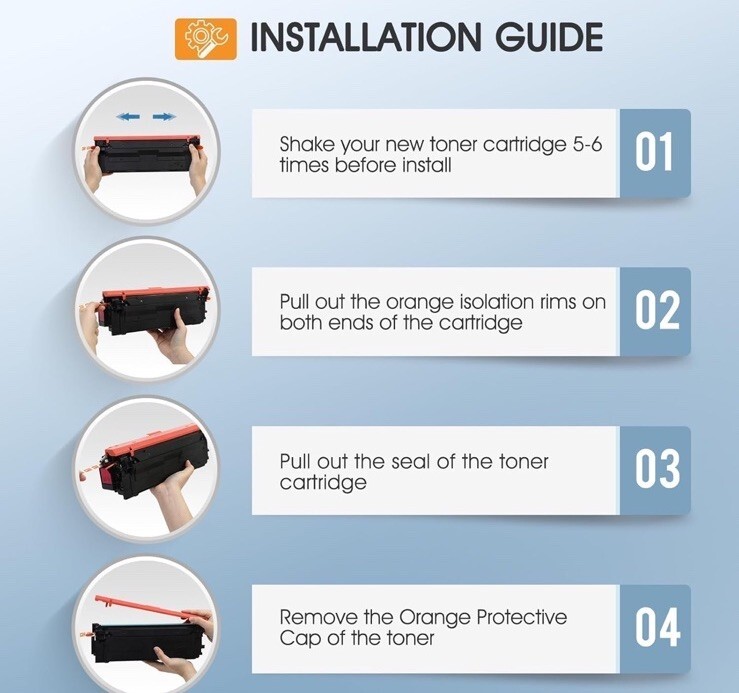 INSTALLATION GUIDE

Shake your new toner cartridge 5-6 times before install

01

Pull out the orange isolation rims on both ends of the cartridge

02

Pull out the seal of the toner cartridge

03

Remove the Orange Protective Cap of the toner

04