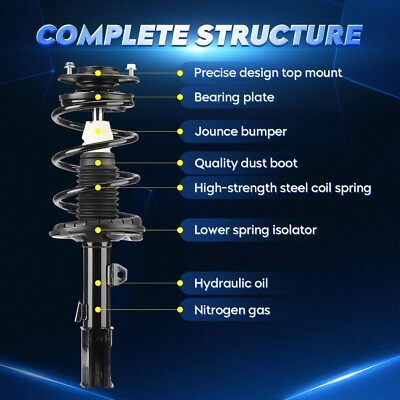 COMPLETE STRUCTURE

Precise design top mount

Bearing plate

Jounce bumper

Quality dust boot

High-strength steel coil spring

Lower spring isolator

Hydraulic oil

Nitrogen gas