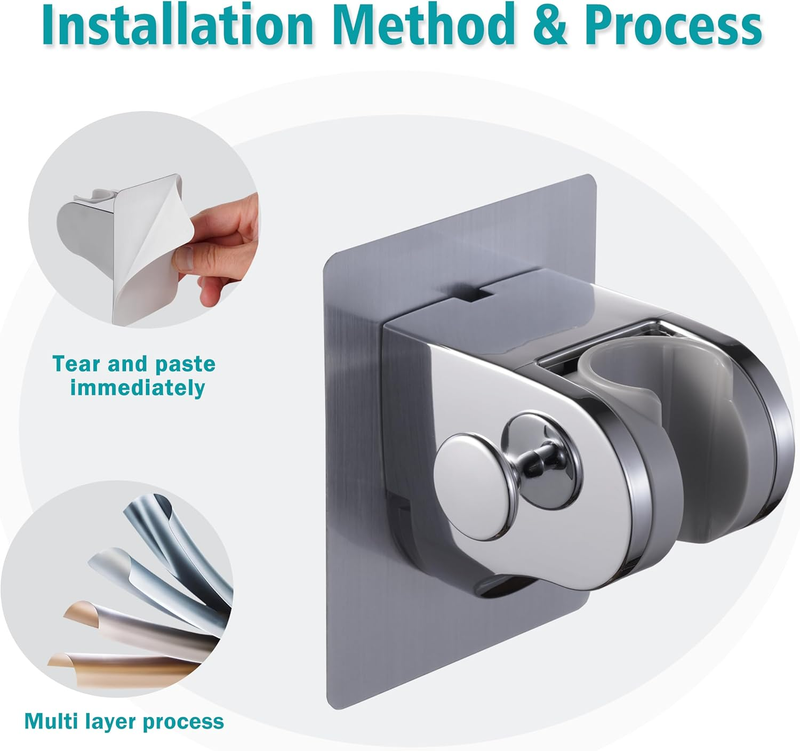 Installation Method & Process

Tear and paste immediately

Multi layer process