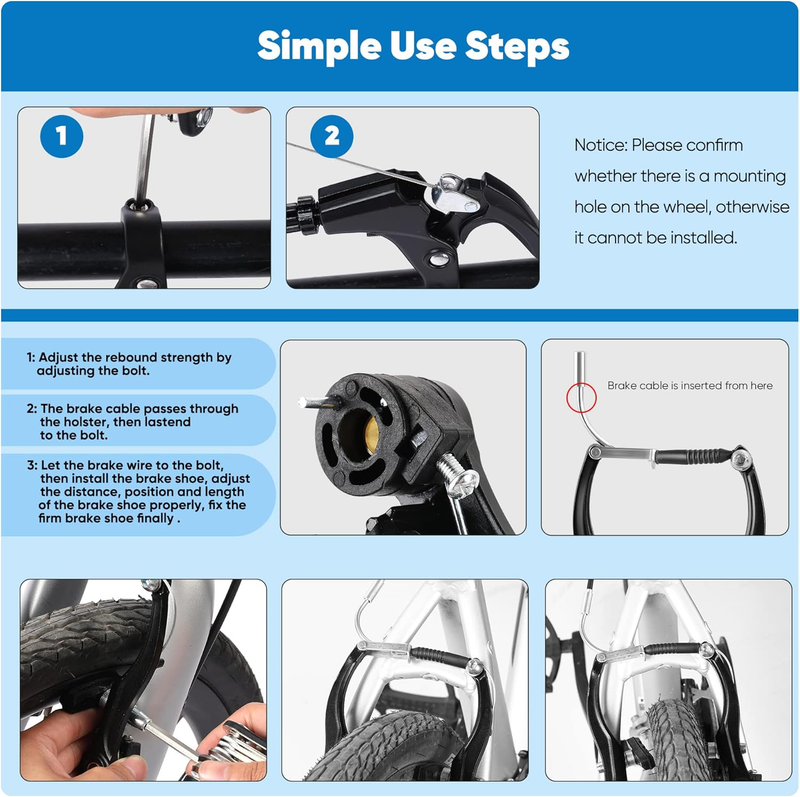 Simple Use Steps

1

2

Notice: Please confirm whether there is a mounting hole on the wheel, otherwise it cannot be installed.

1: Adjust the rebound strength by adjusting the bolt.

2: The brake cable passes through the holster, then lastend to the bolt.

3: Let the brake wire to the bolt, then install the brake shoe, adjust the distance, position and length of the brake shoe properly, fix the firm brake shoe finally .

Brake cable is inserted from here