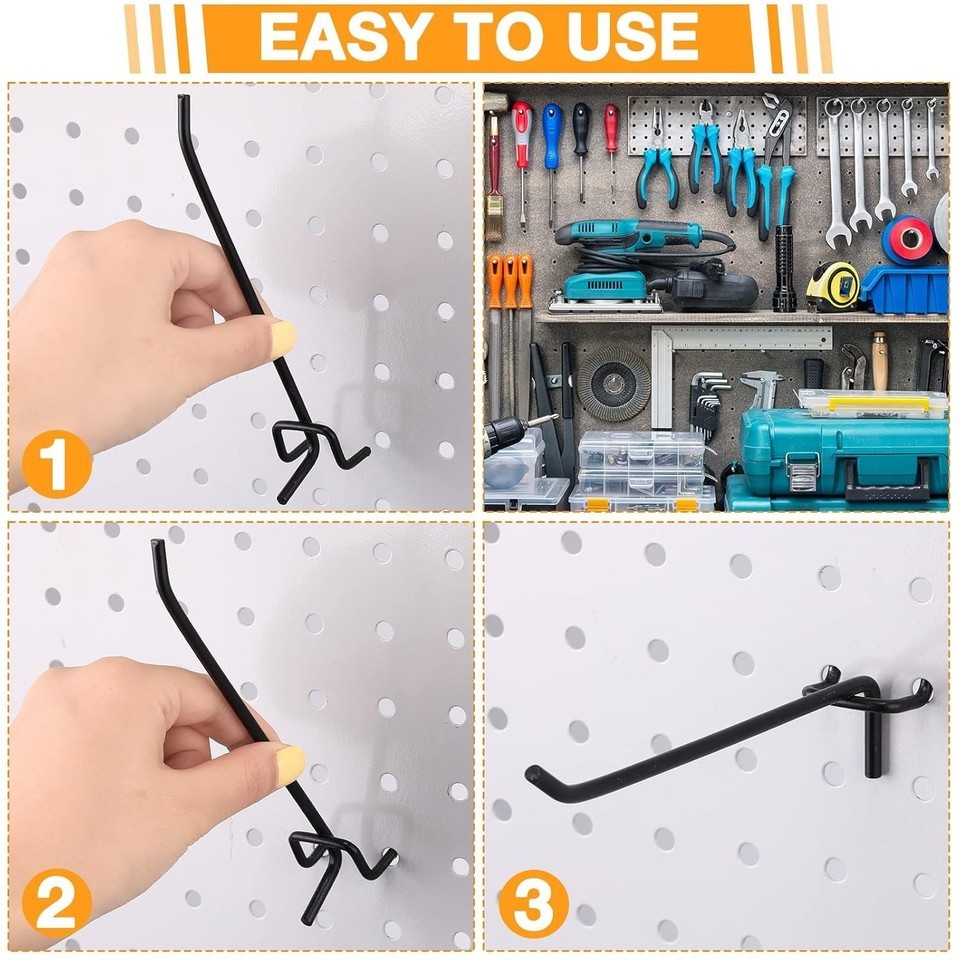 EASY TO USE

1

2

3