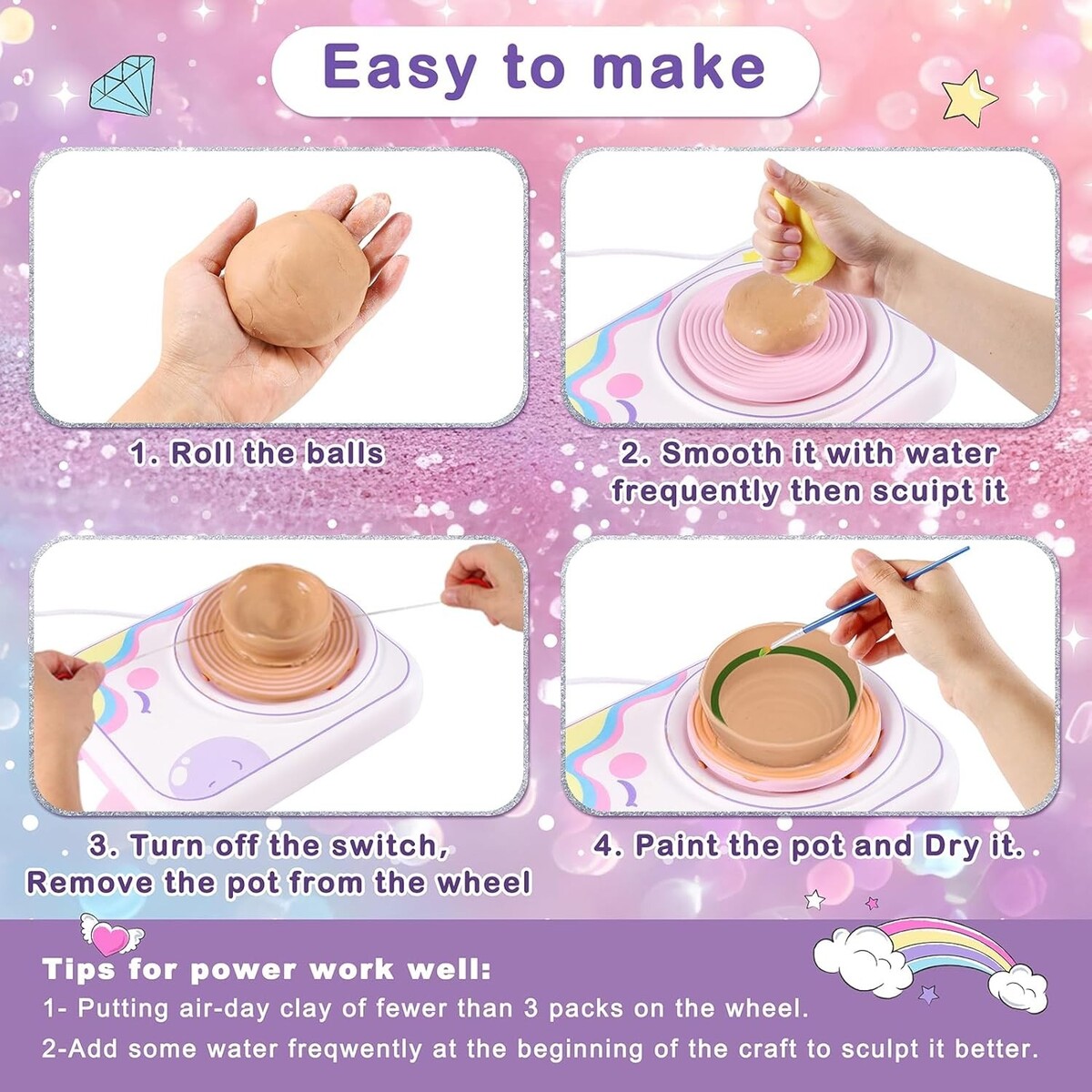 Easy to make

1. Roll the balls

2. Smooth it with water frequently then sculpt it

3. Turn off the switch, Remove the pot from the wheel

4. Paint the pot and Dry it.

Tips for power work well:
1- Putting air-day clay of fewer than 3 packs on the wheel.
2-Add some water freqwently at the beginning of the craft to sculpt it better.