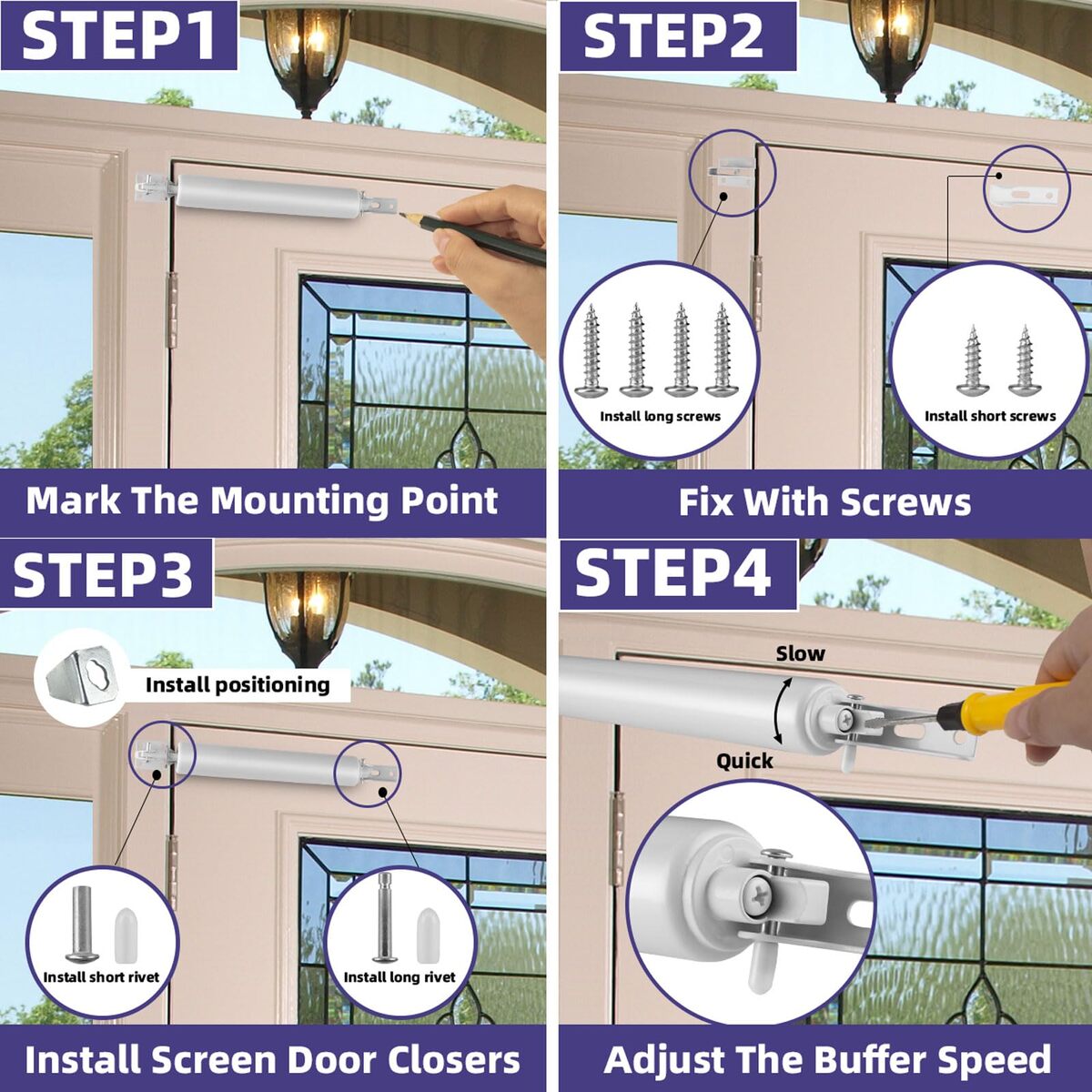 STEP1

Mark The Mounting Point

STEP2

Install long screws

Install short screws

Fix With Screws

STEP3

Install positioning

Install short rivet

Install long rivet

Install Screen Door Closers

STEP4

Slow

Quick

Adjust The Buffer Speed